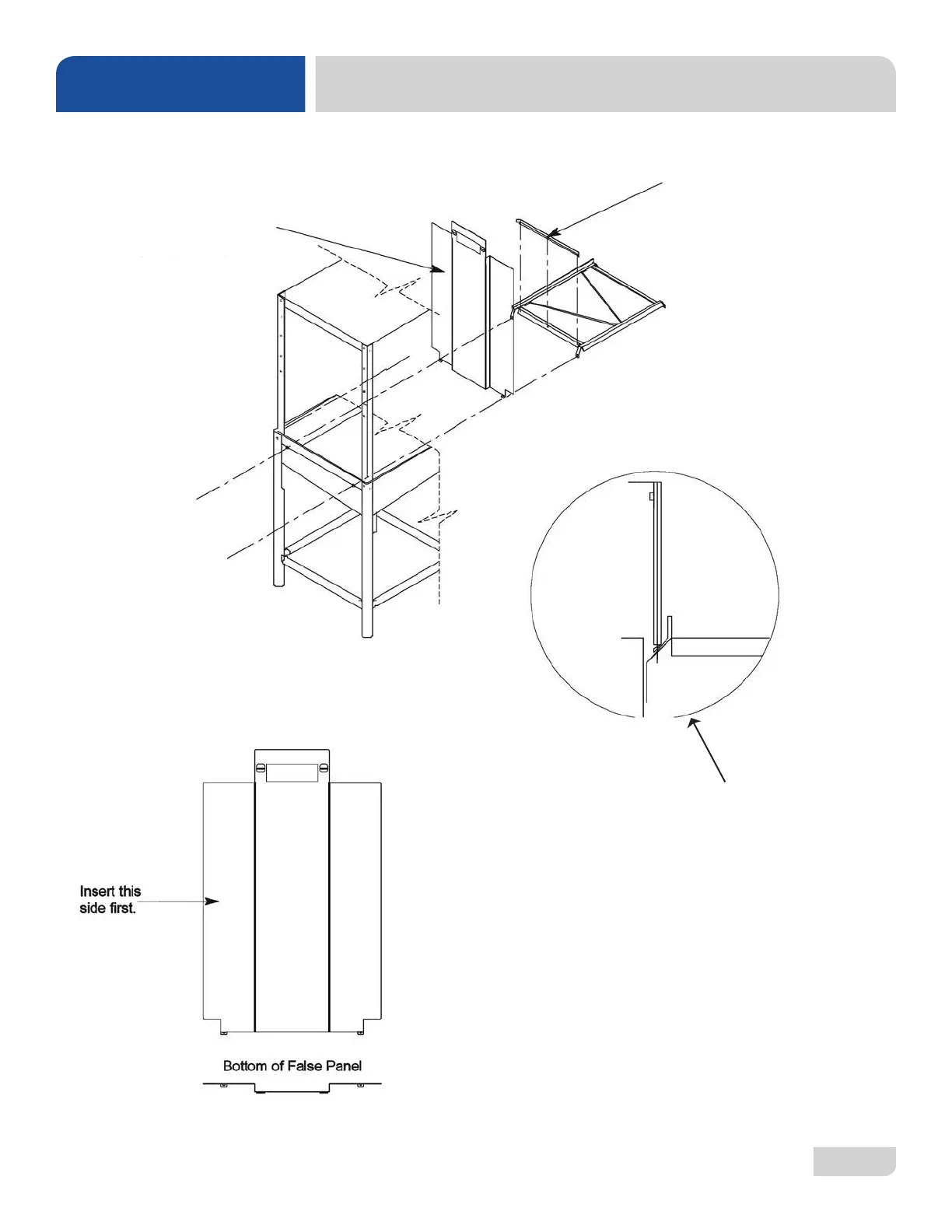 Insert this side first.

Bottom of False Panel