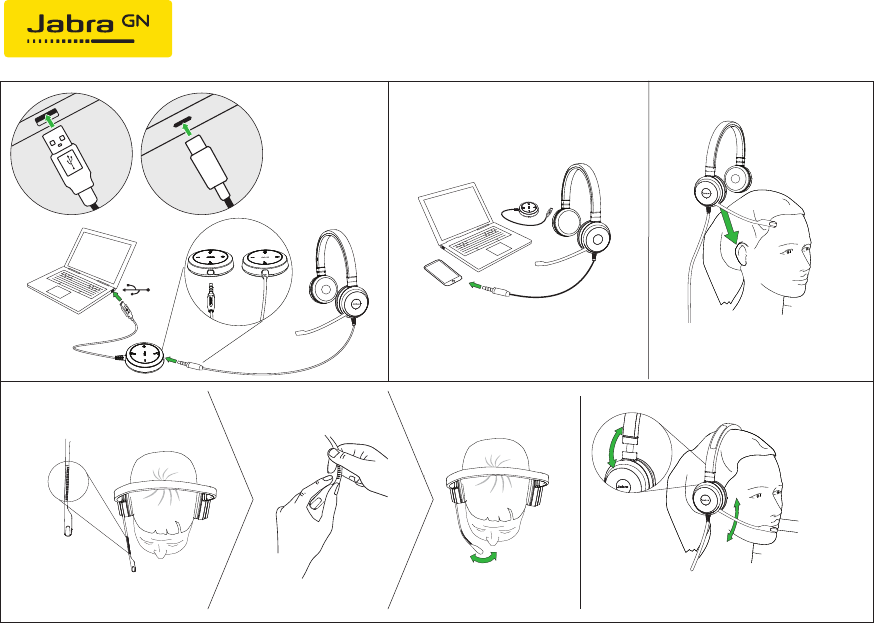 Jabra GN