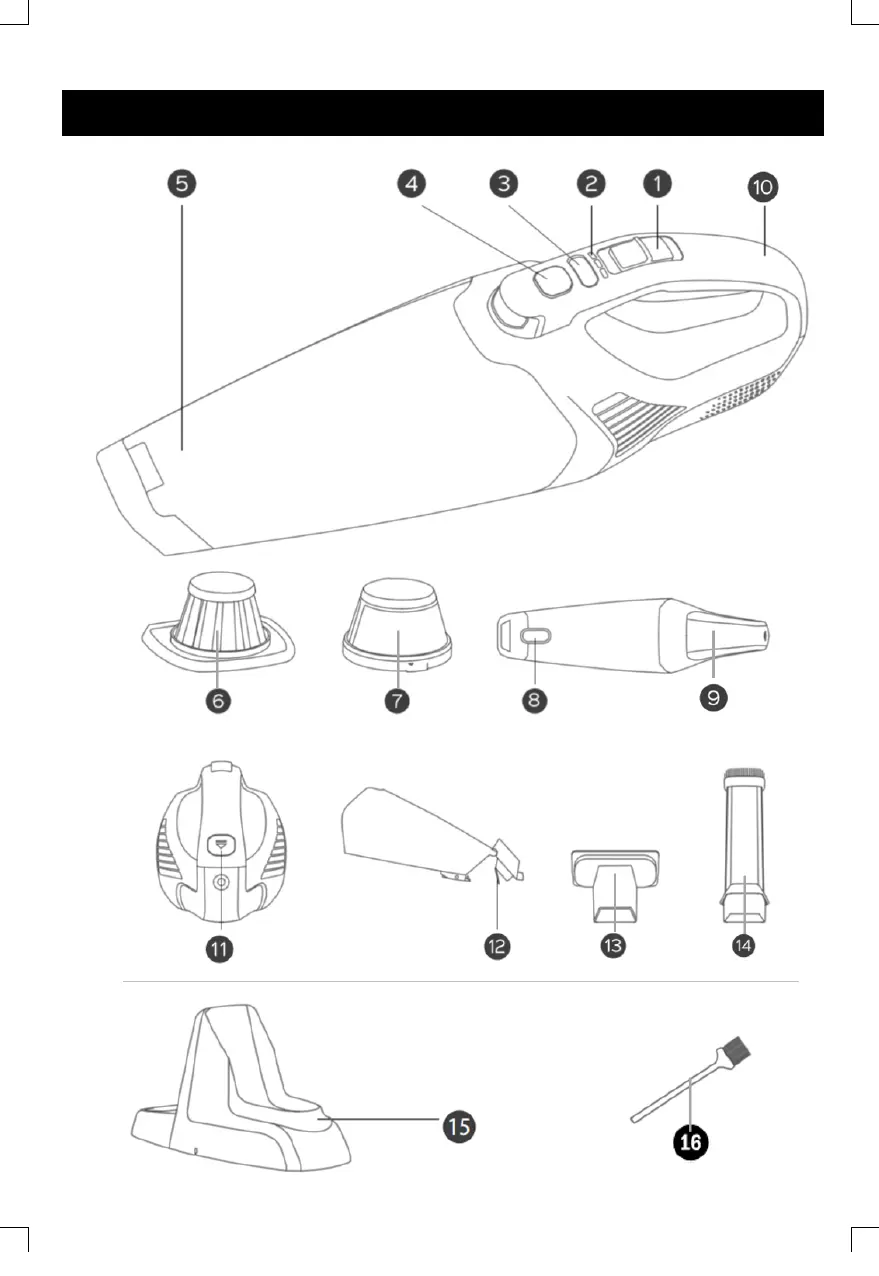 5
4
3
2
1
10
6
7
8
9
11
12
13
14
15
16