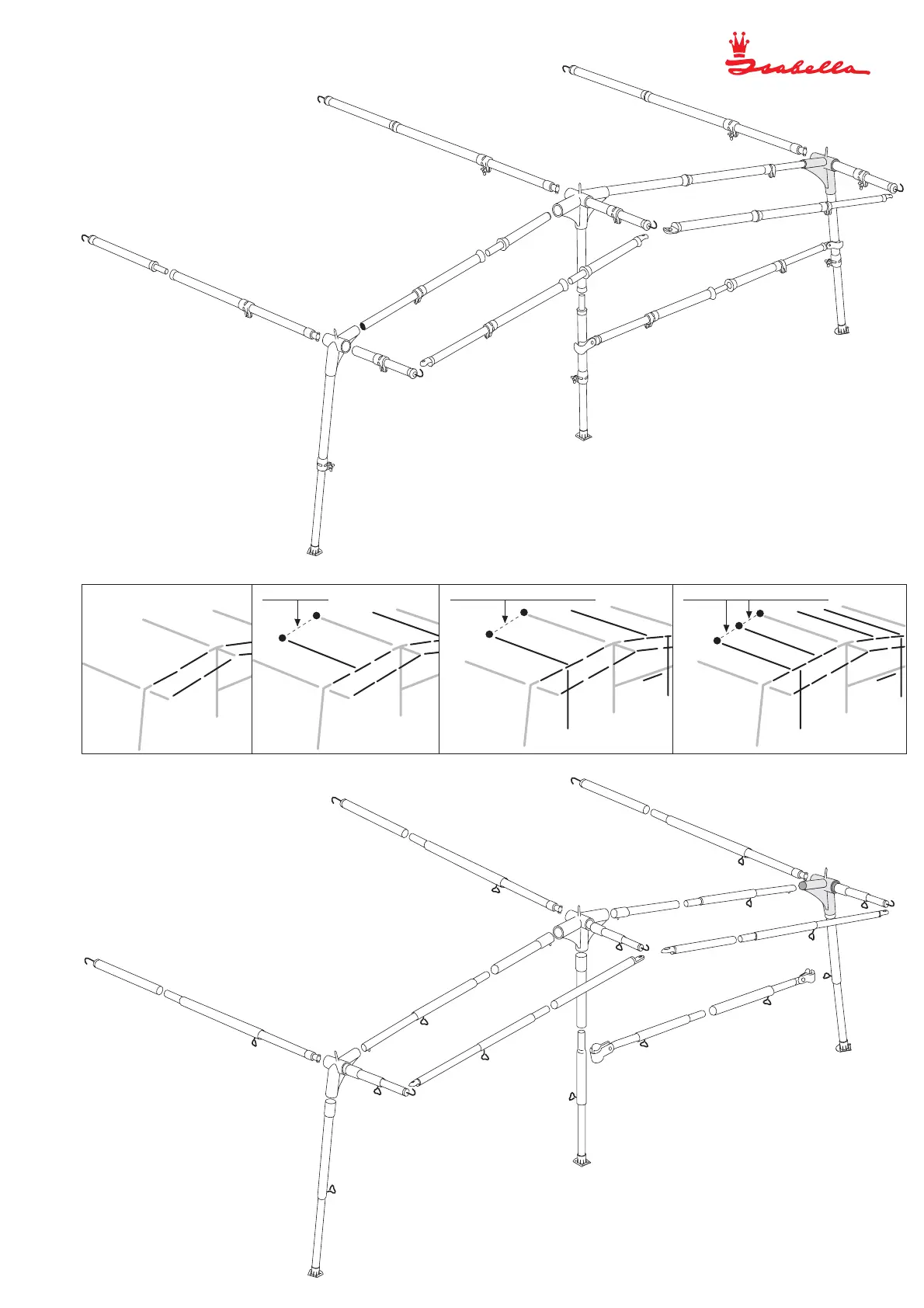 Isabella