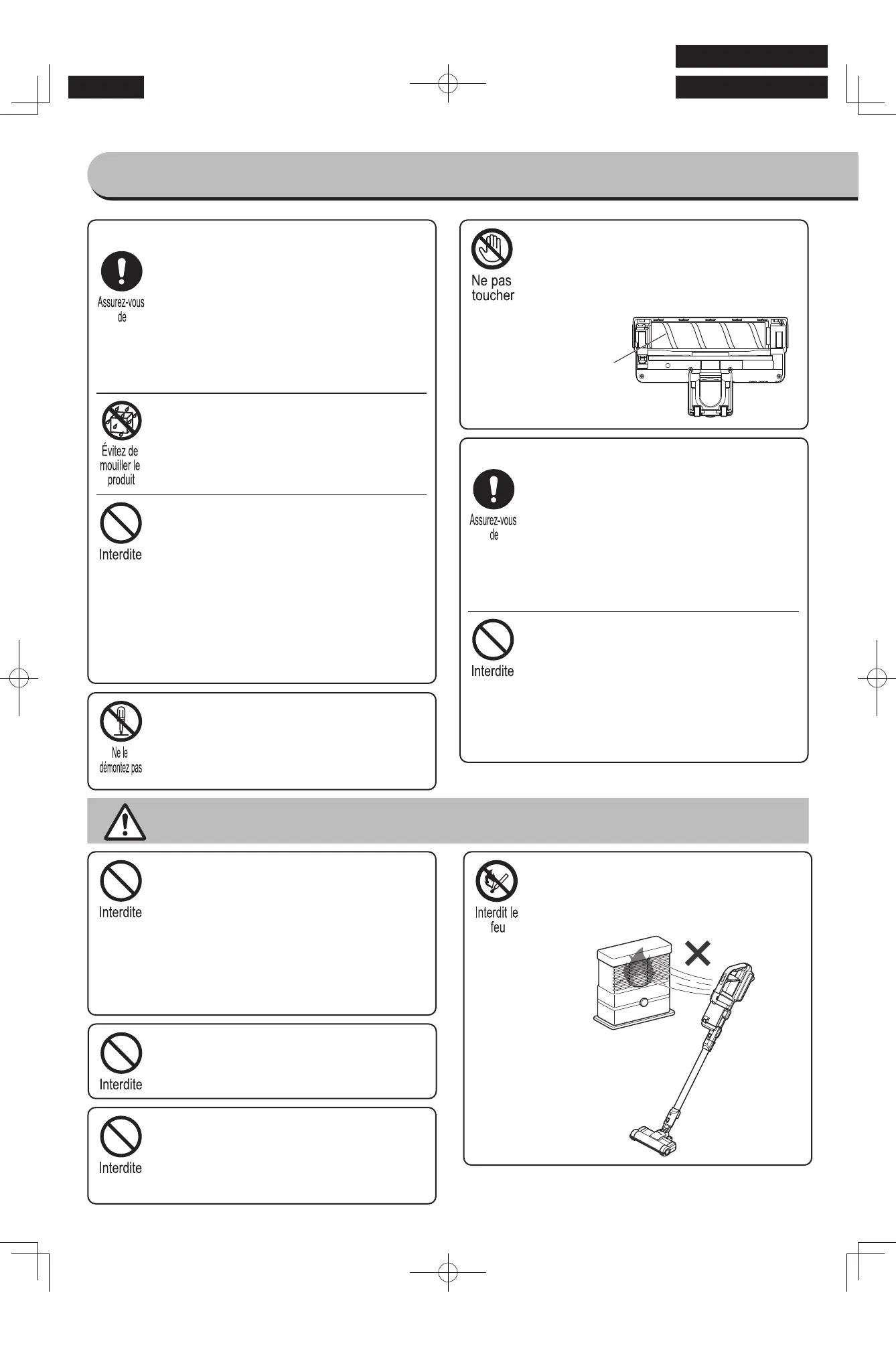 Assurez-vous de

Évitez de mouiller le produit

Interdite

Ne le démontez pas

Ne pas toucher

Assurez-vous de

Interdite

Interdite

Interdite

Interdite

Interdit le feu