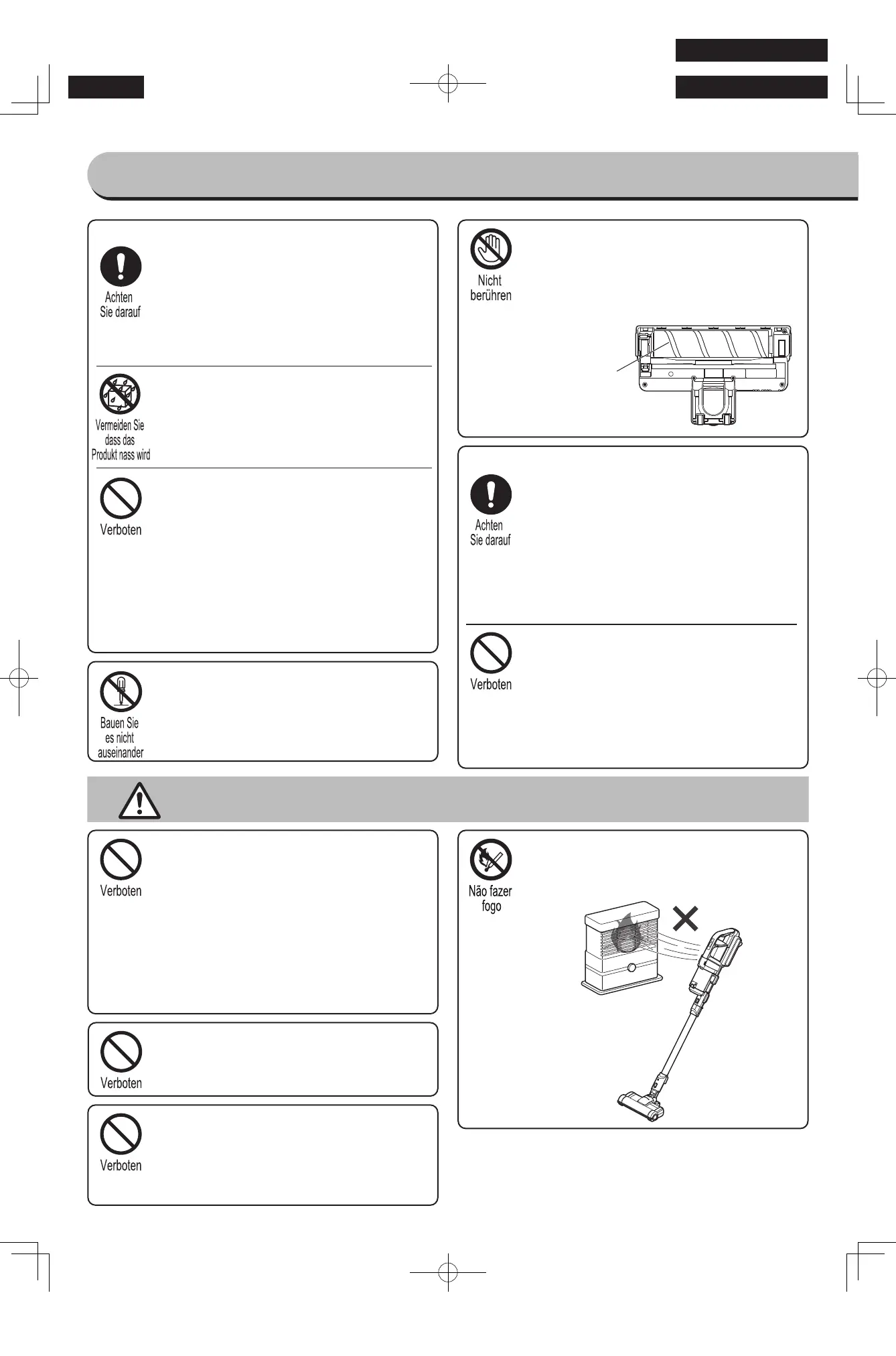 Achten Sie darauf

Vermeiden Sie dass das Produkt nass wird

Verboten

Bauen Sie es nicht auseinander

Nicht berühren

Achten Sie darauf

Verboten

Verboten

Verboten

Verboten

Não fazer fogo