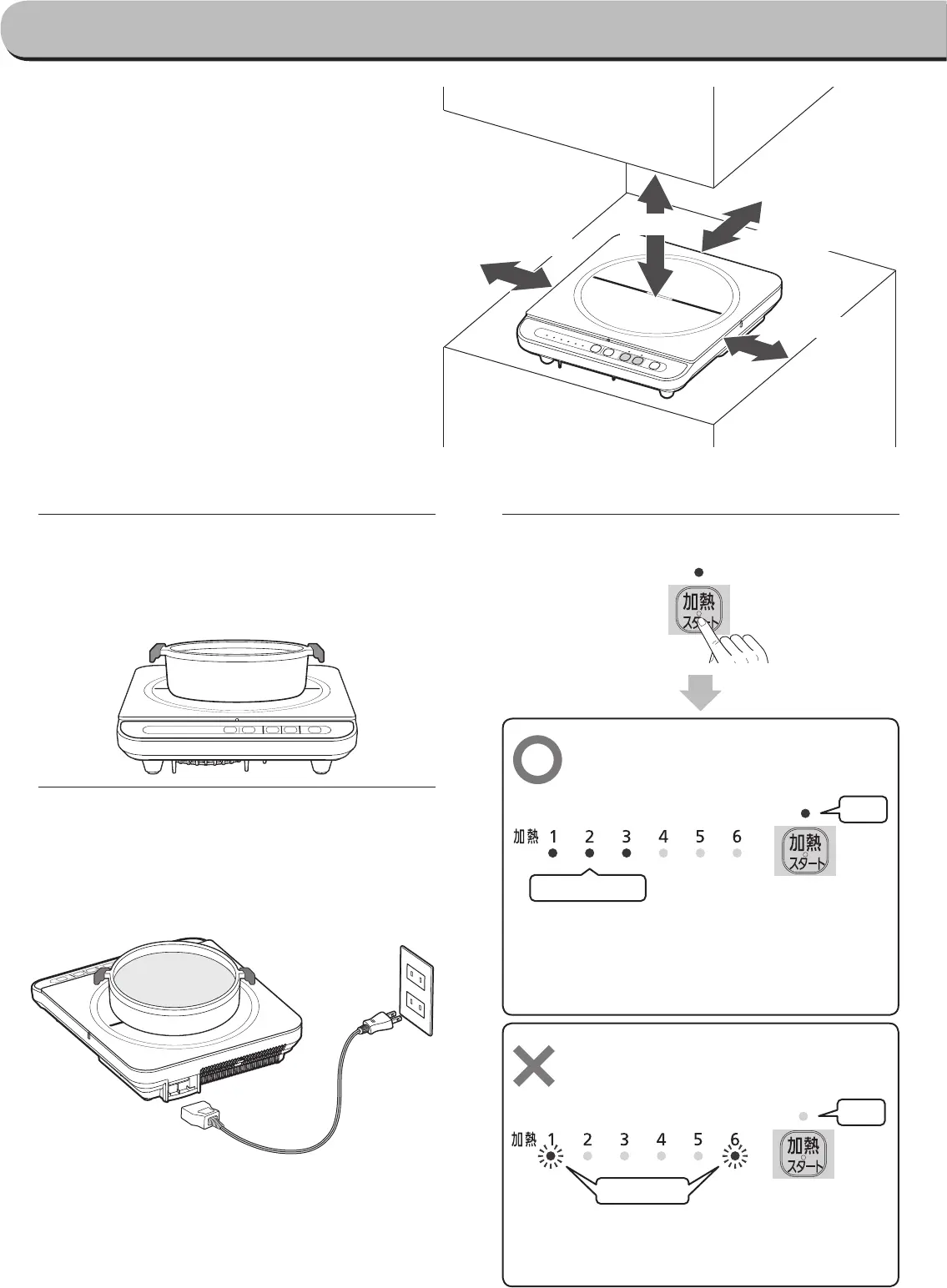 加熱
スタート

加熱 1 2 3 4 5 6

加熱
スタート

加熱 1 2 3 4 5 6

加熱
スタート