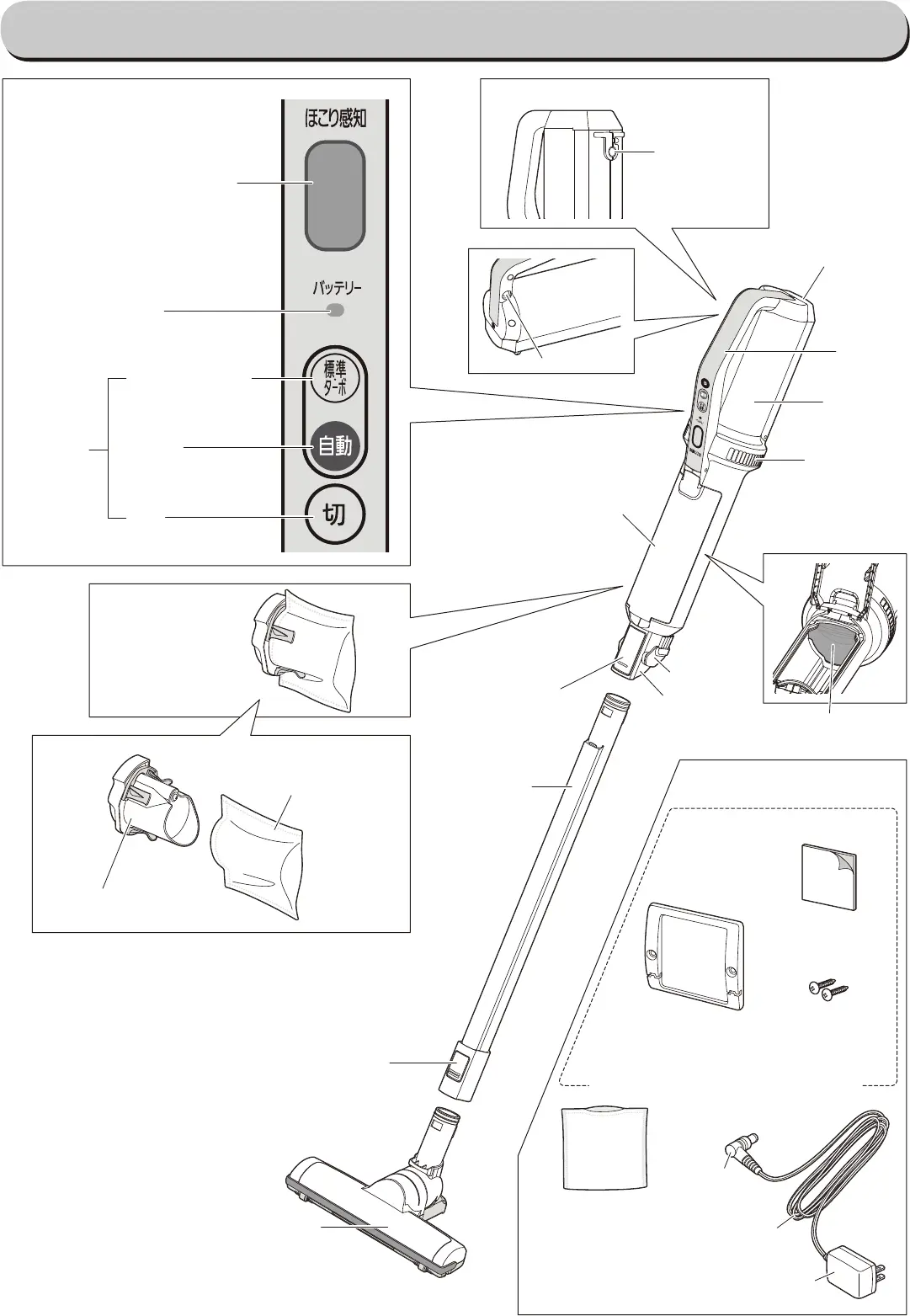 ほこり感知

バッテリー

標準
ターボ

自動

切