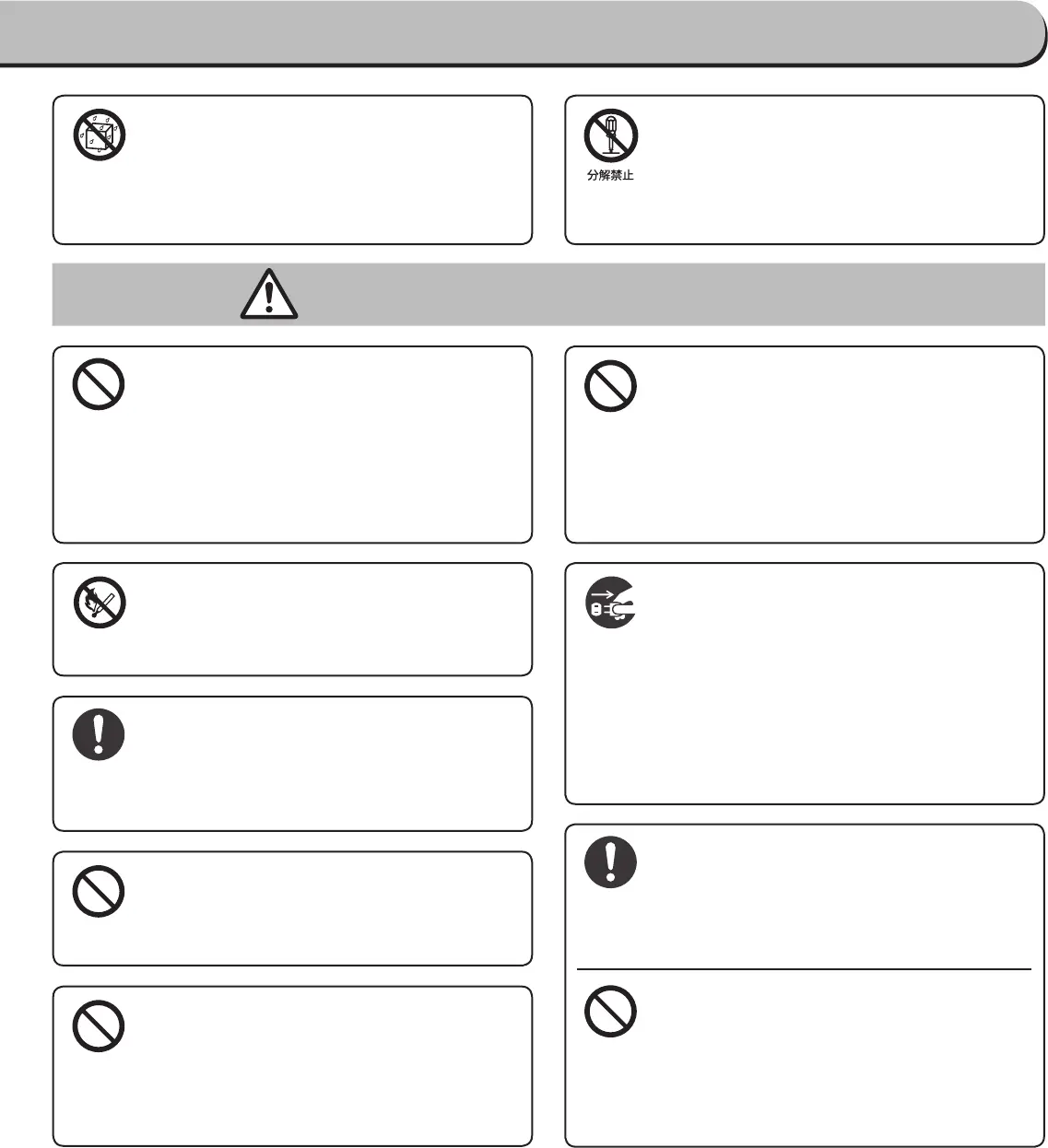 分解禁止