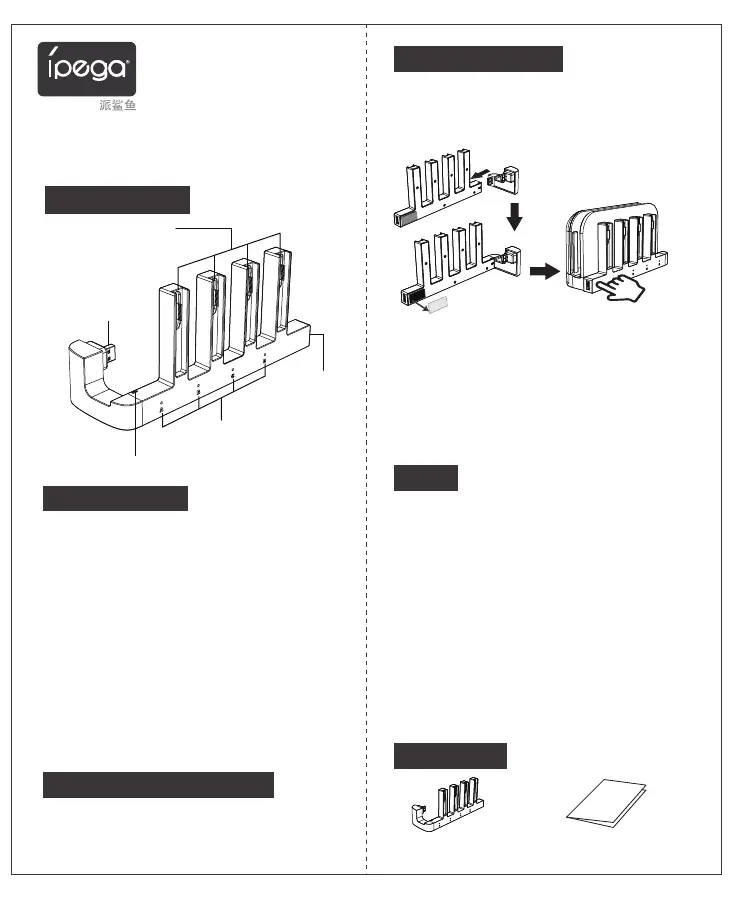 ípega®
派鲨鱼