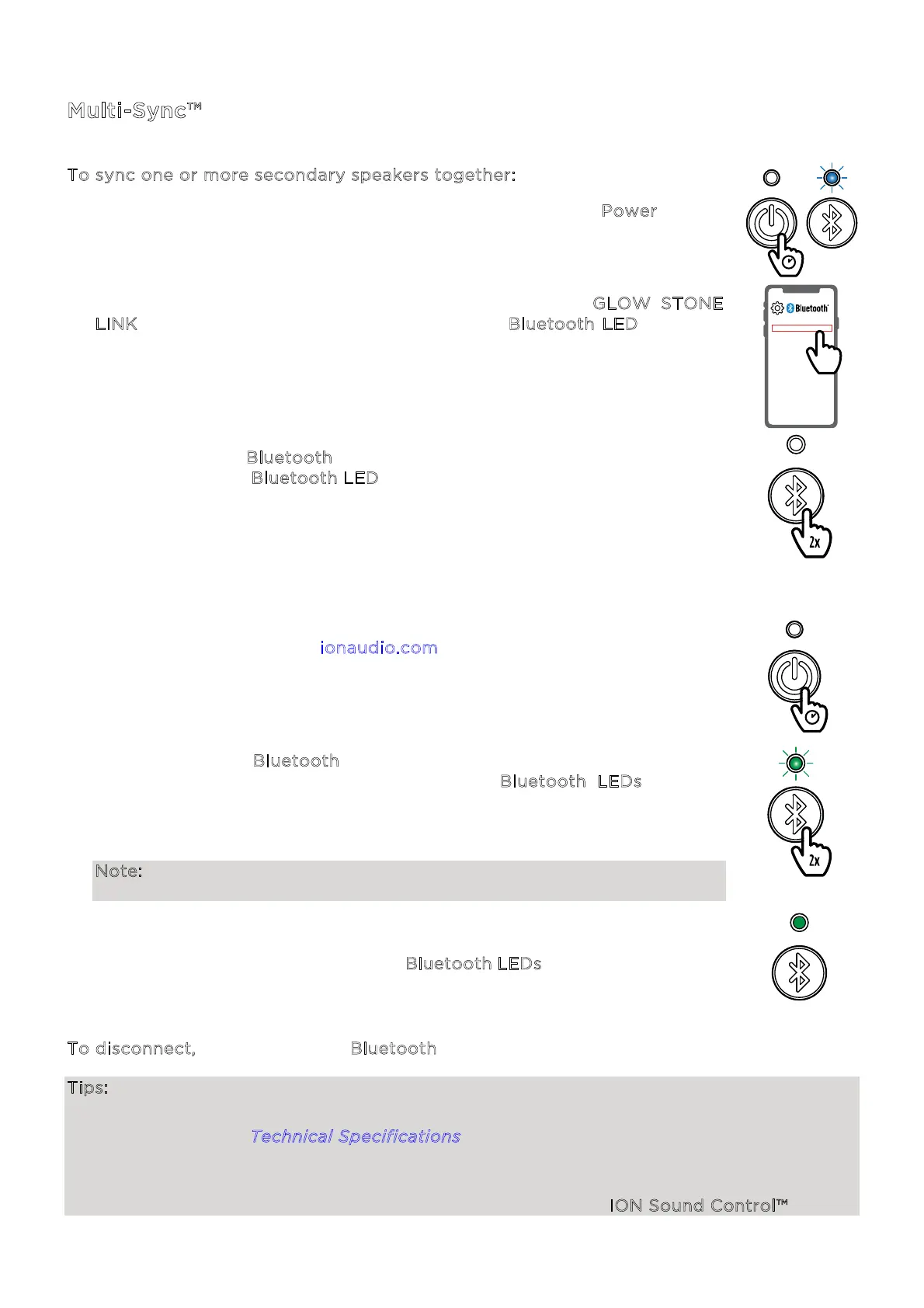 Multi-Sync™

To sync one or more secondary speakers together:

Power

GLOW STONE LINK

Bluetooth LED

Bluetooth

Bluetooth LED

ionaudio.com

Bluetooth

Bluetooth LEDs

Note:

Bluetooth LEDs

To disconnect,

Bluetooth

Tips:

Technical Specifications

ION Sound Control™

Bluetooth

2x

2x