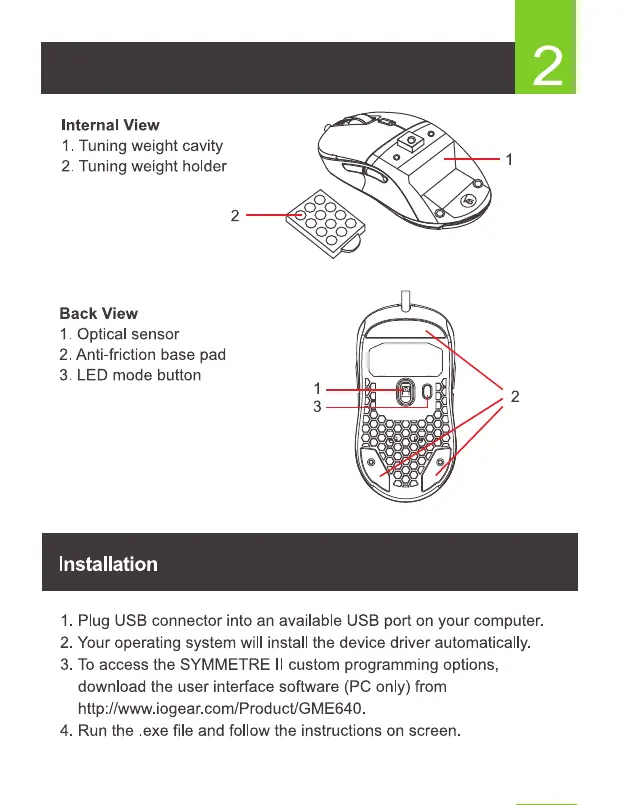 2

Internal View
1. Tuning weight cavity
2. Tuning weight holder

1

2

Back View
1. Optical sensor
2. Anti-friction base pad
3. LED mode button

1
3
2

Installation

1. Plug USB connector into an available USB port on your computer.
2. Your operating system will install the device driver automatically.
3. To access the SYMMETRE II custom programming options, download the user interface software (PC only) from http://www.iogear.com/Product/GME640.
4. Run the .exe file and follow the instructions on screen.