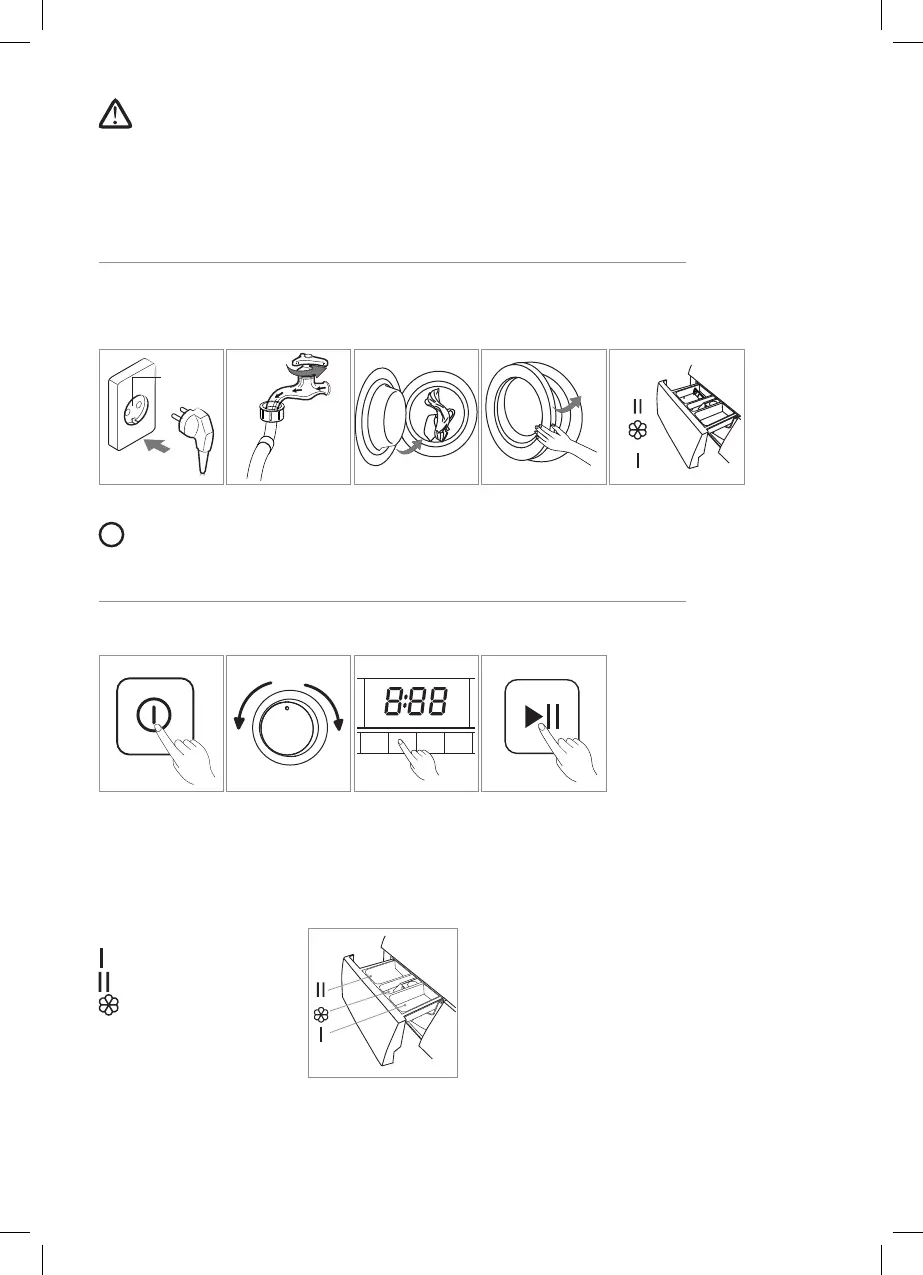 II

I

8:88

I
II

II

I