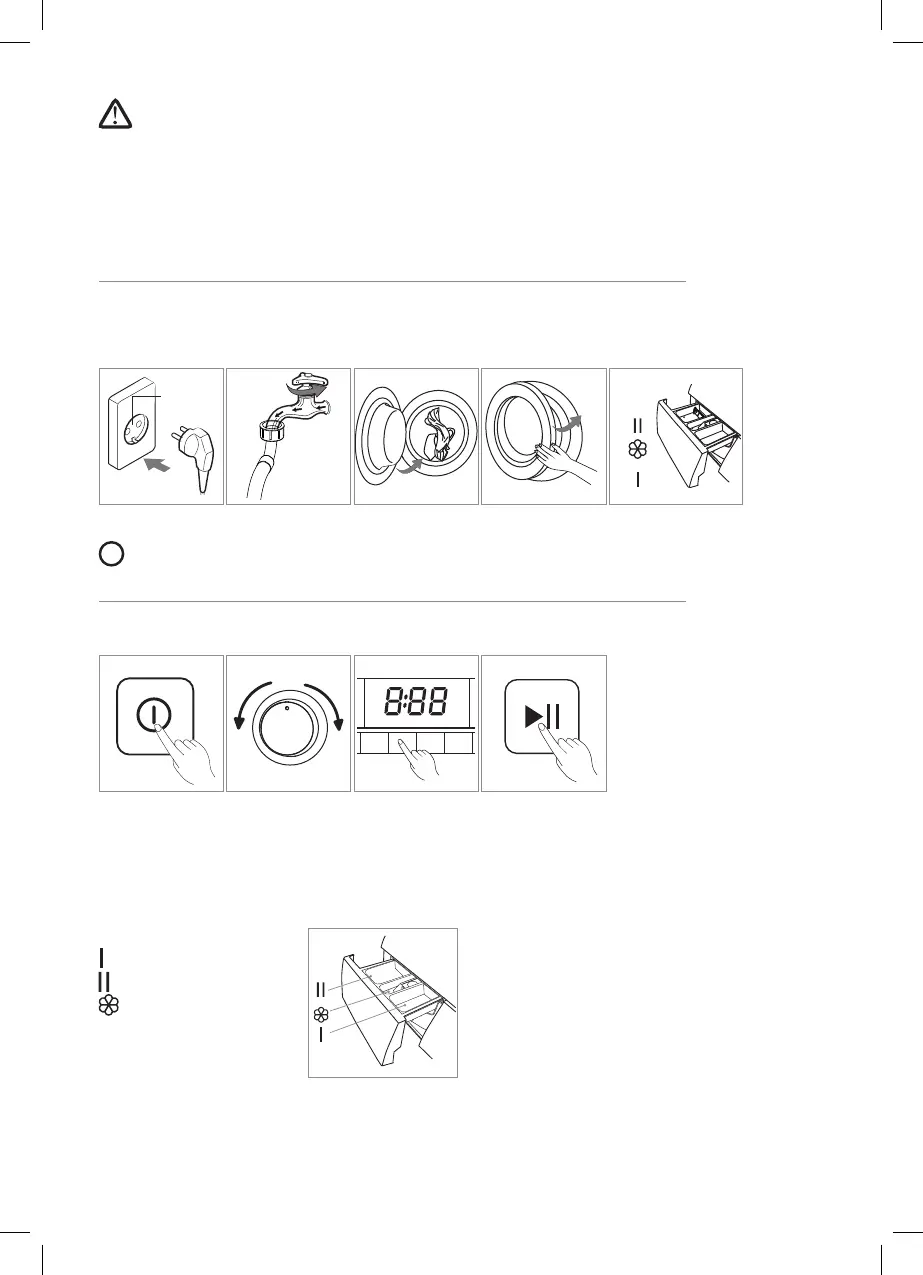 II
I
8:88
I
II
II
I