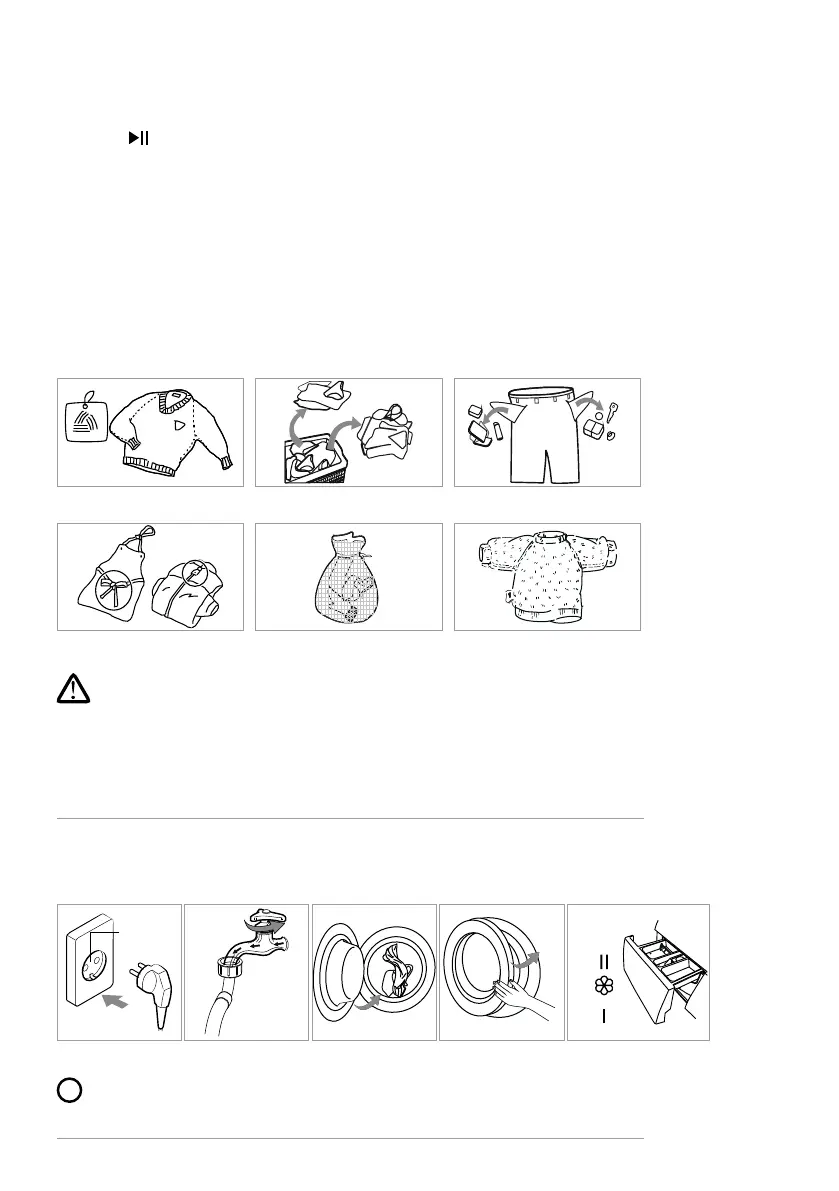 II
I