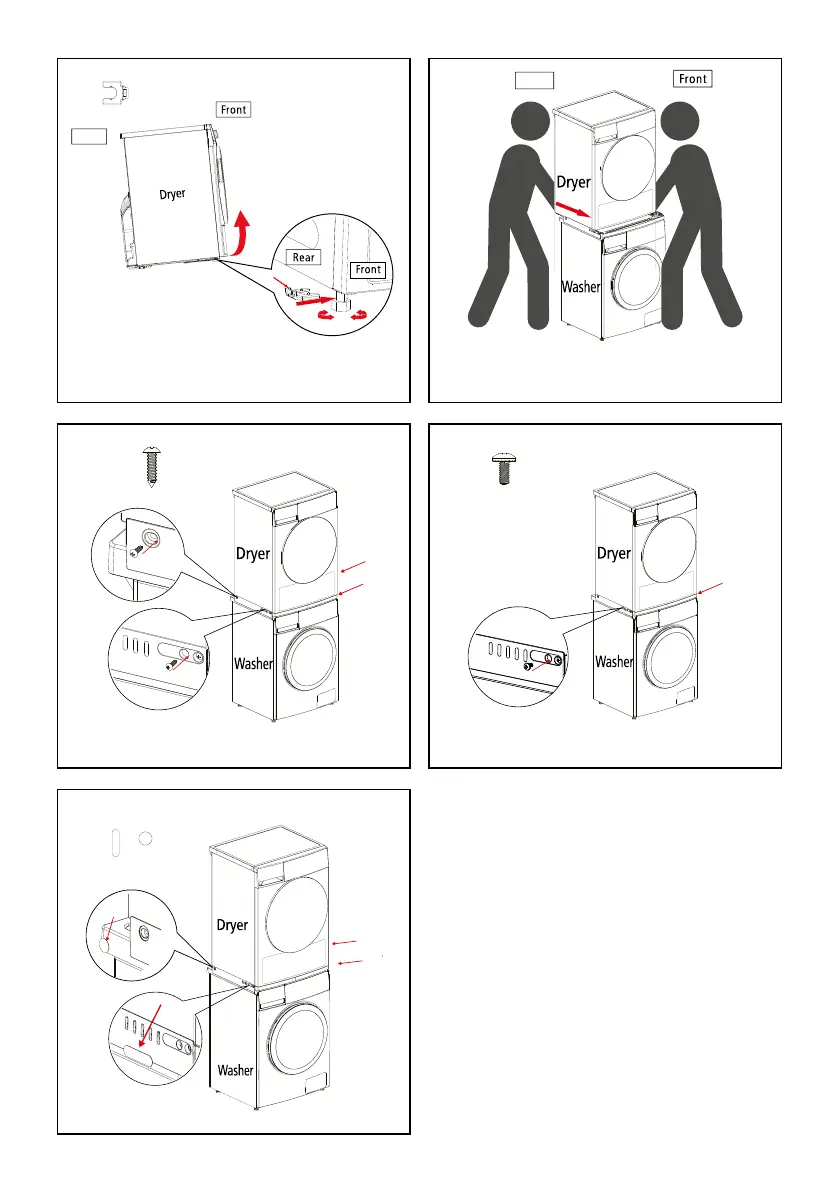 Front

Dryer

Rear

Front

Front

Dryer

Washer

Dryer

Washer

Dryer

Washer

Dryer

Washer