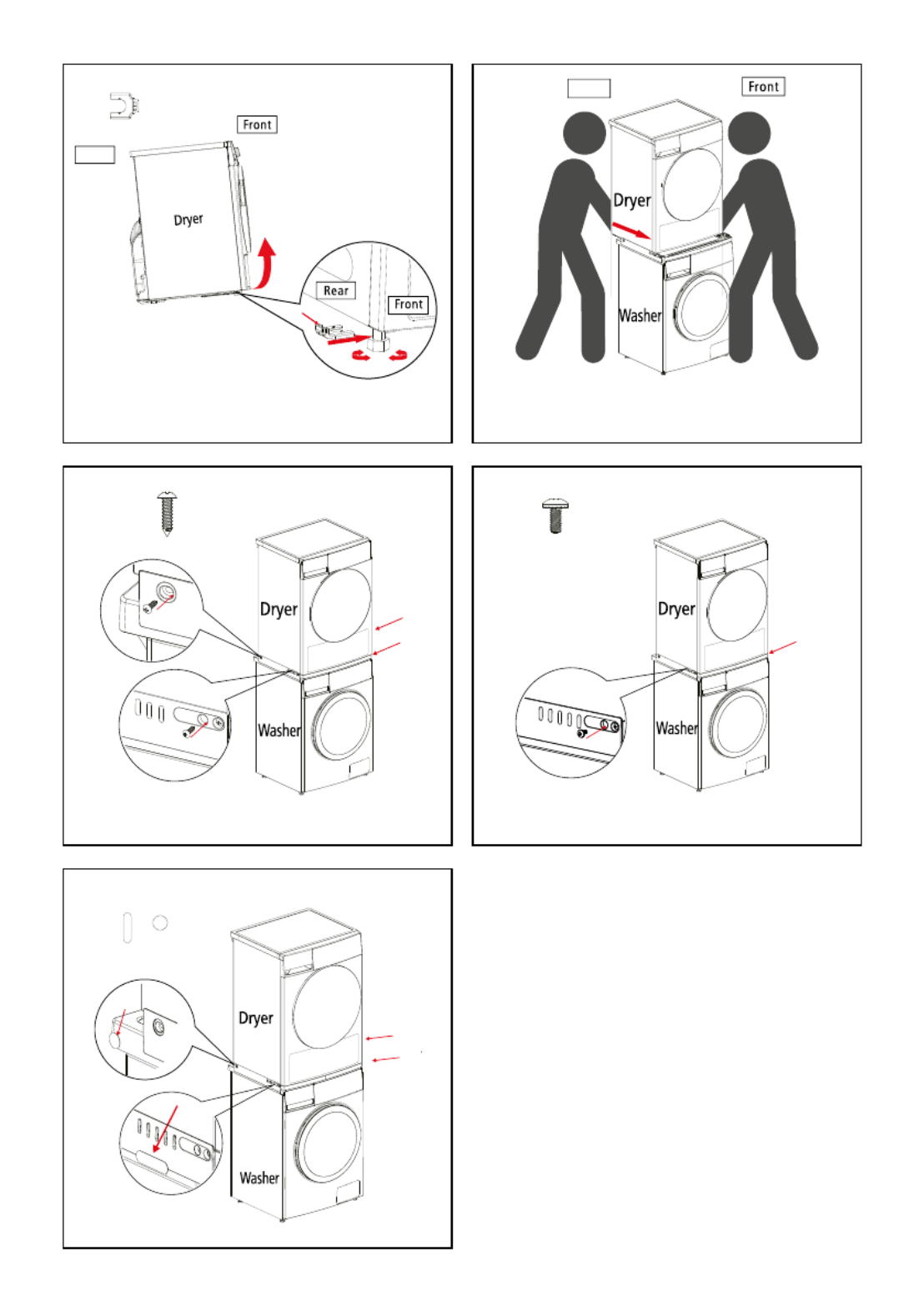 Front

Dryer

Rear

Front

Front

Dryer

Washer

Dryer

Washer

Dryer

Washer

Dryer

Washer