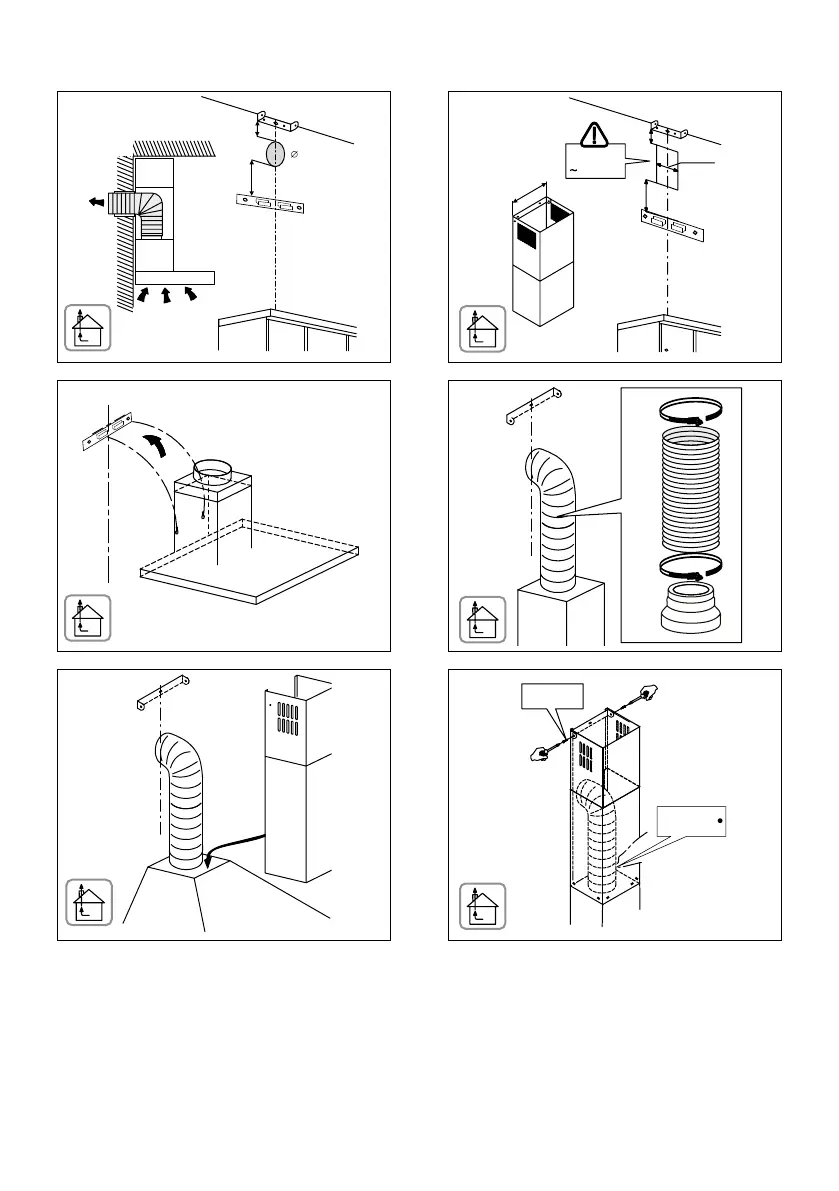 $\varnothing$

~