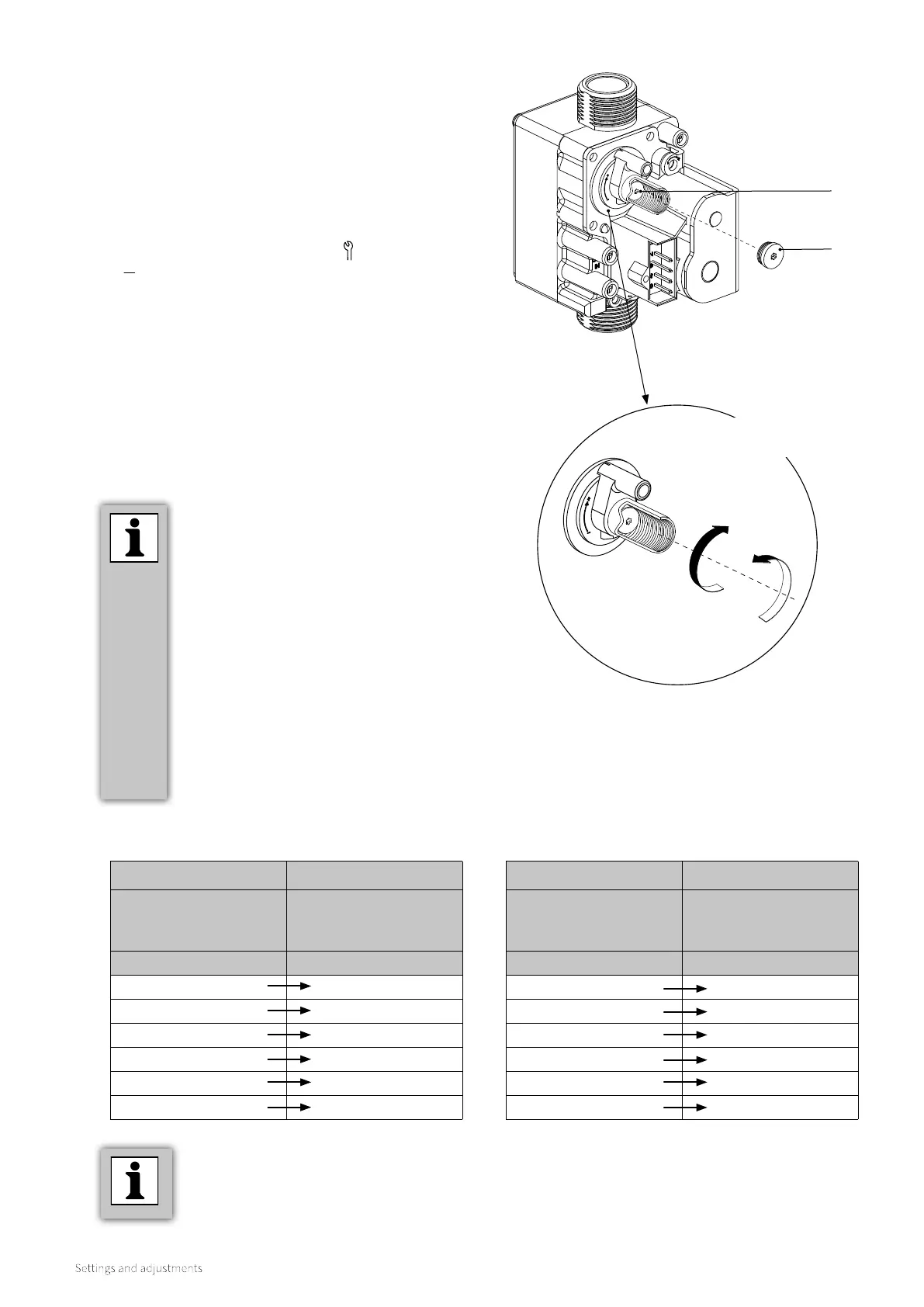 Settings and adjustments