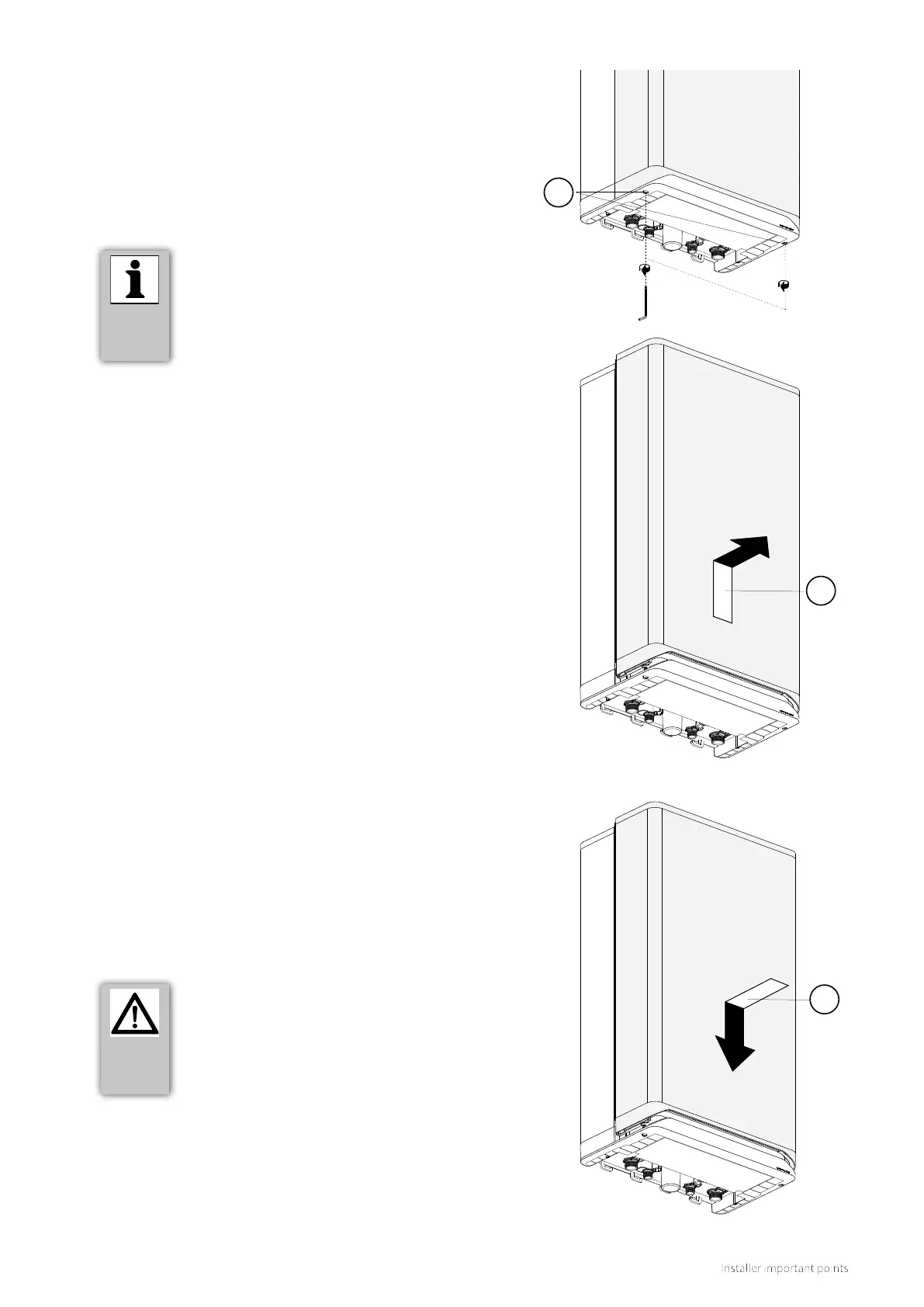 Installer important points