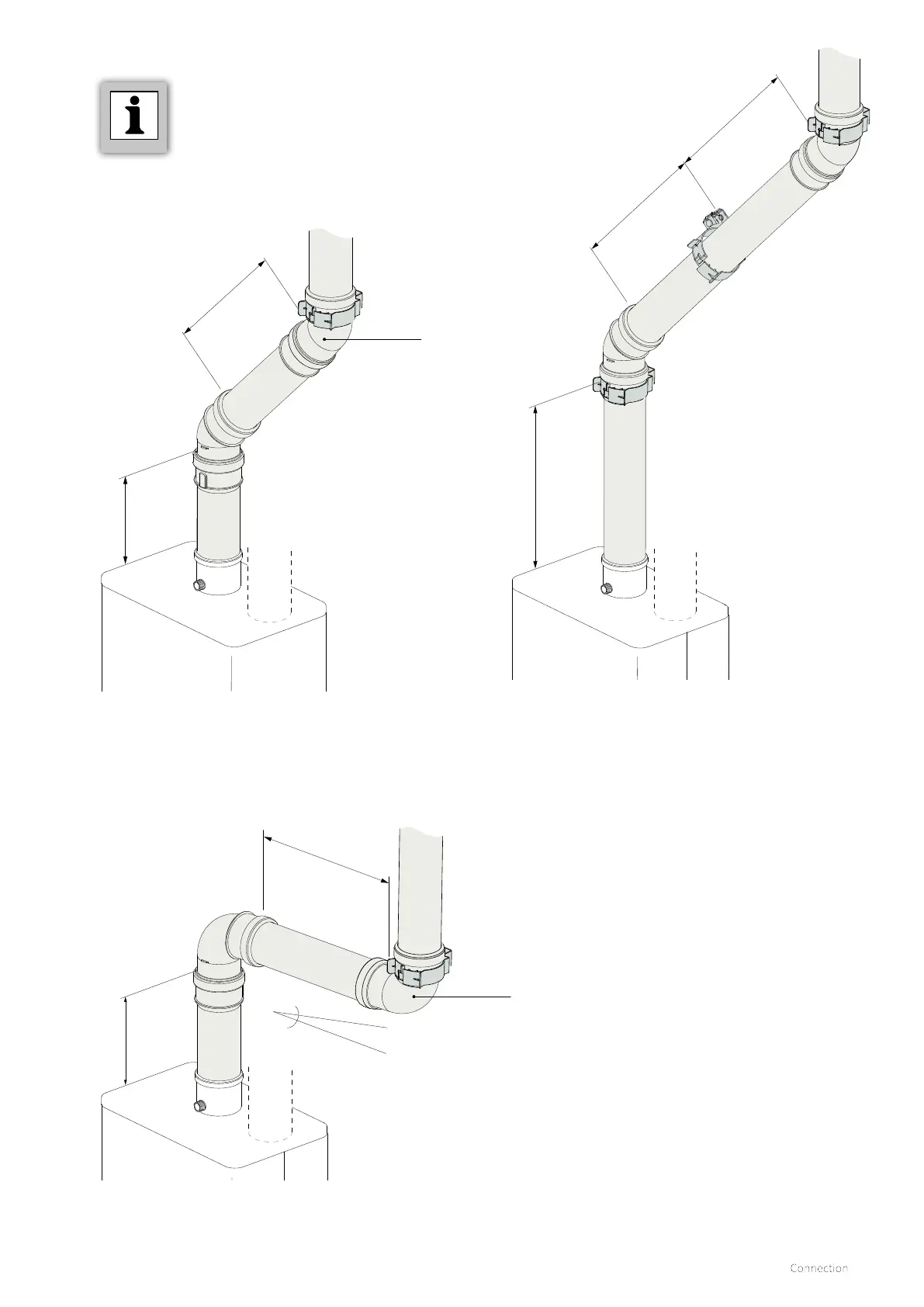 i

Connection