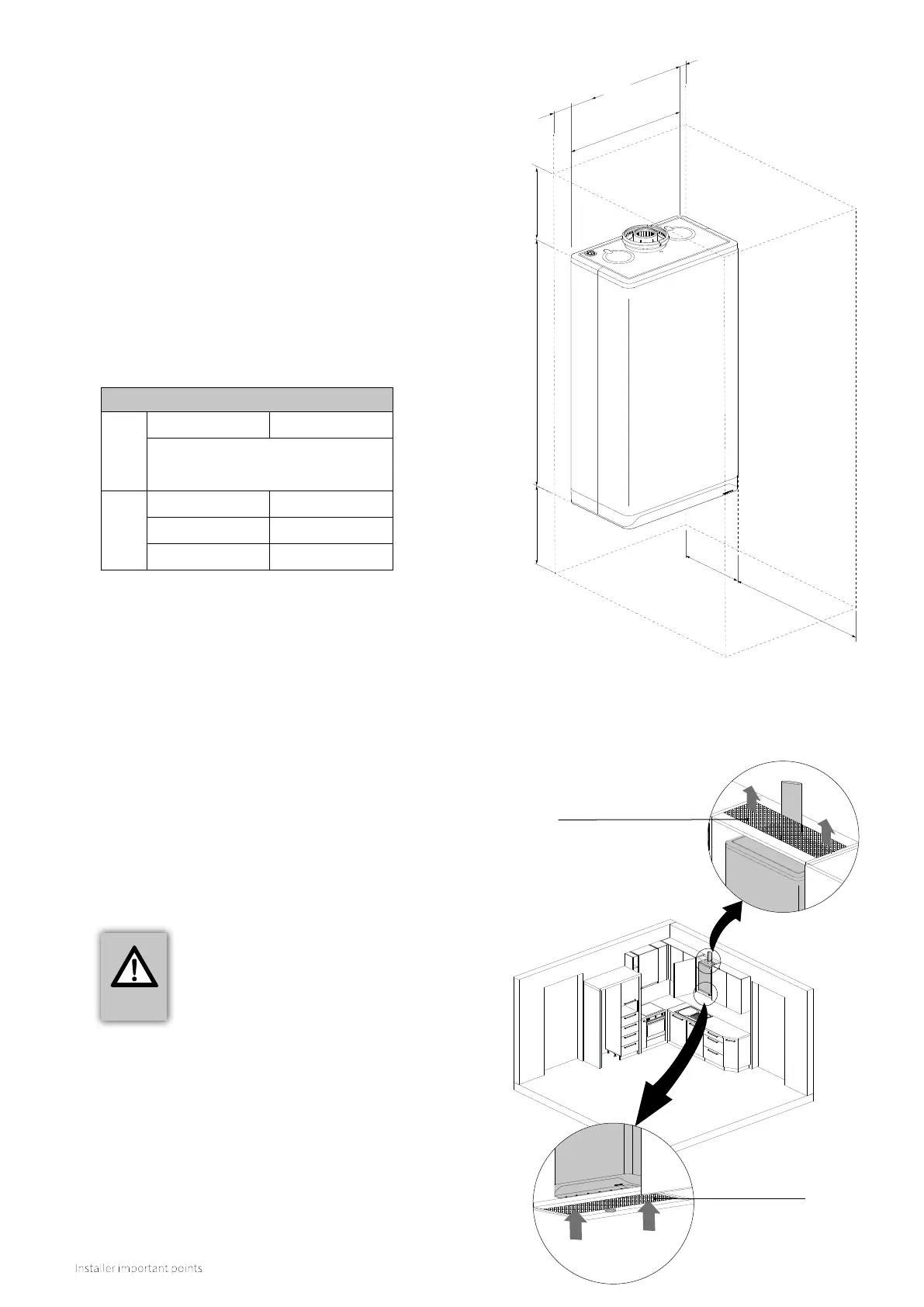 Installer important points