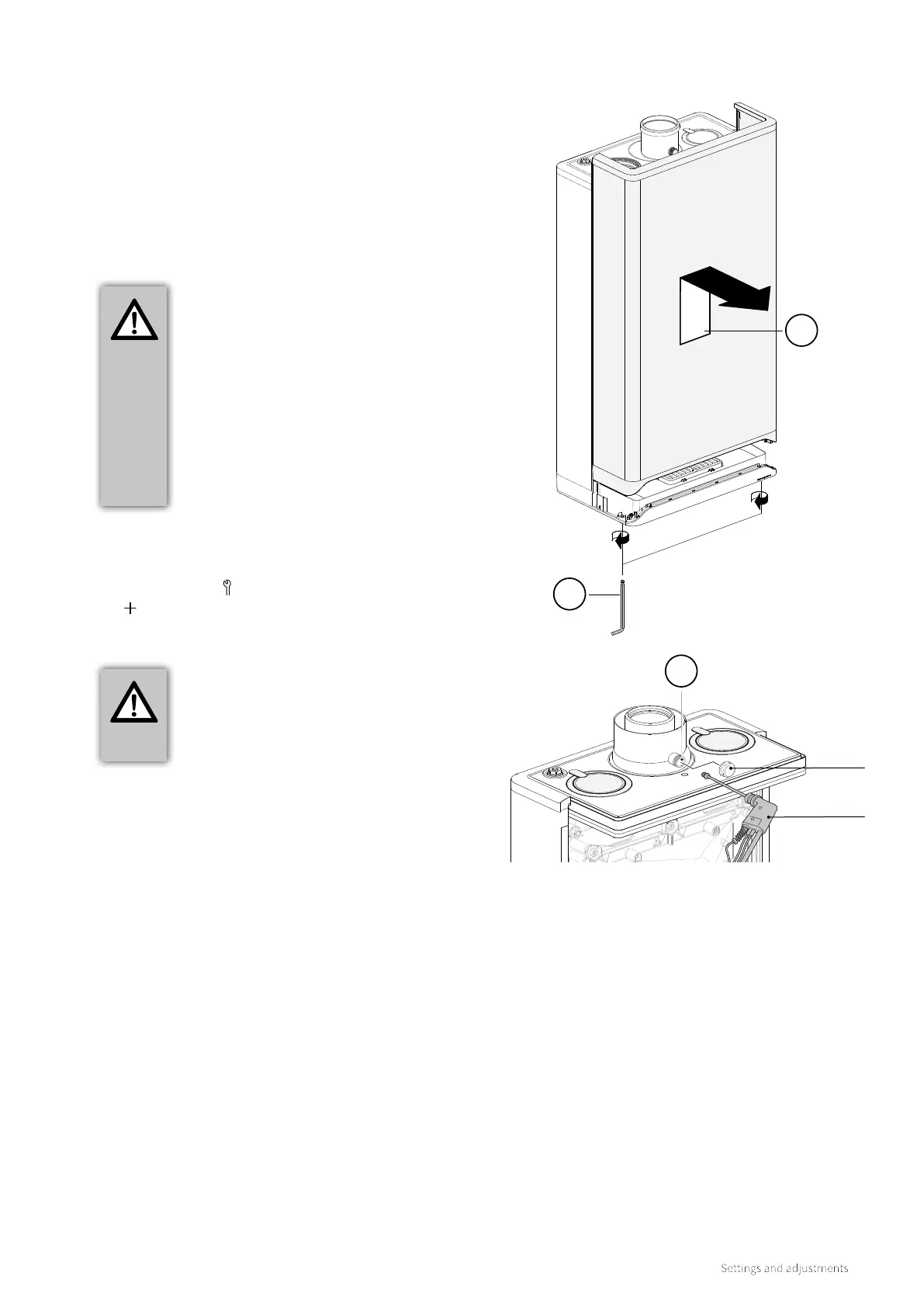 Settings and adjustments