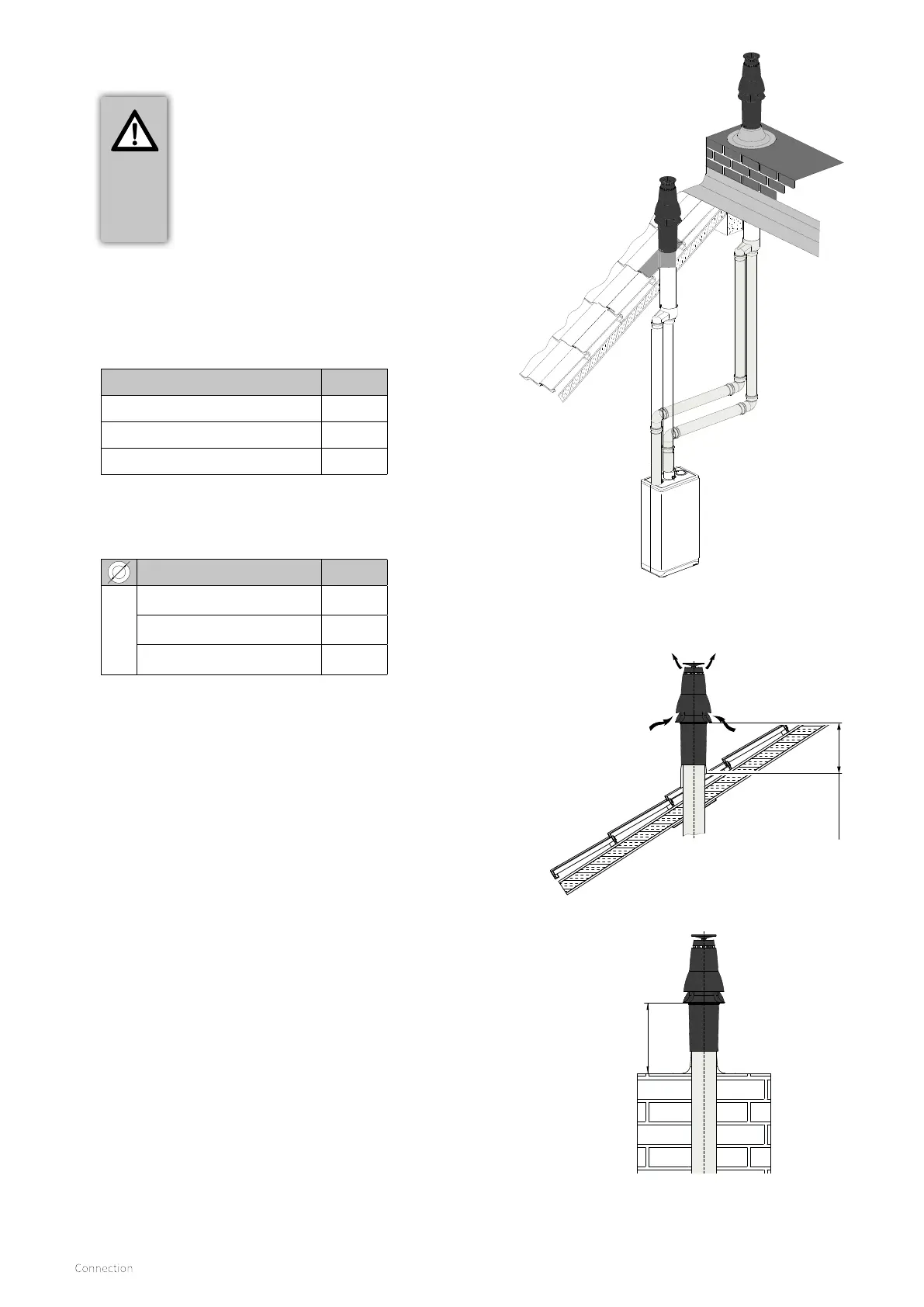 Connection