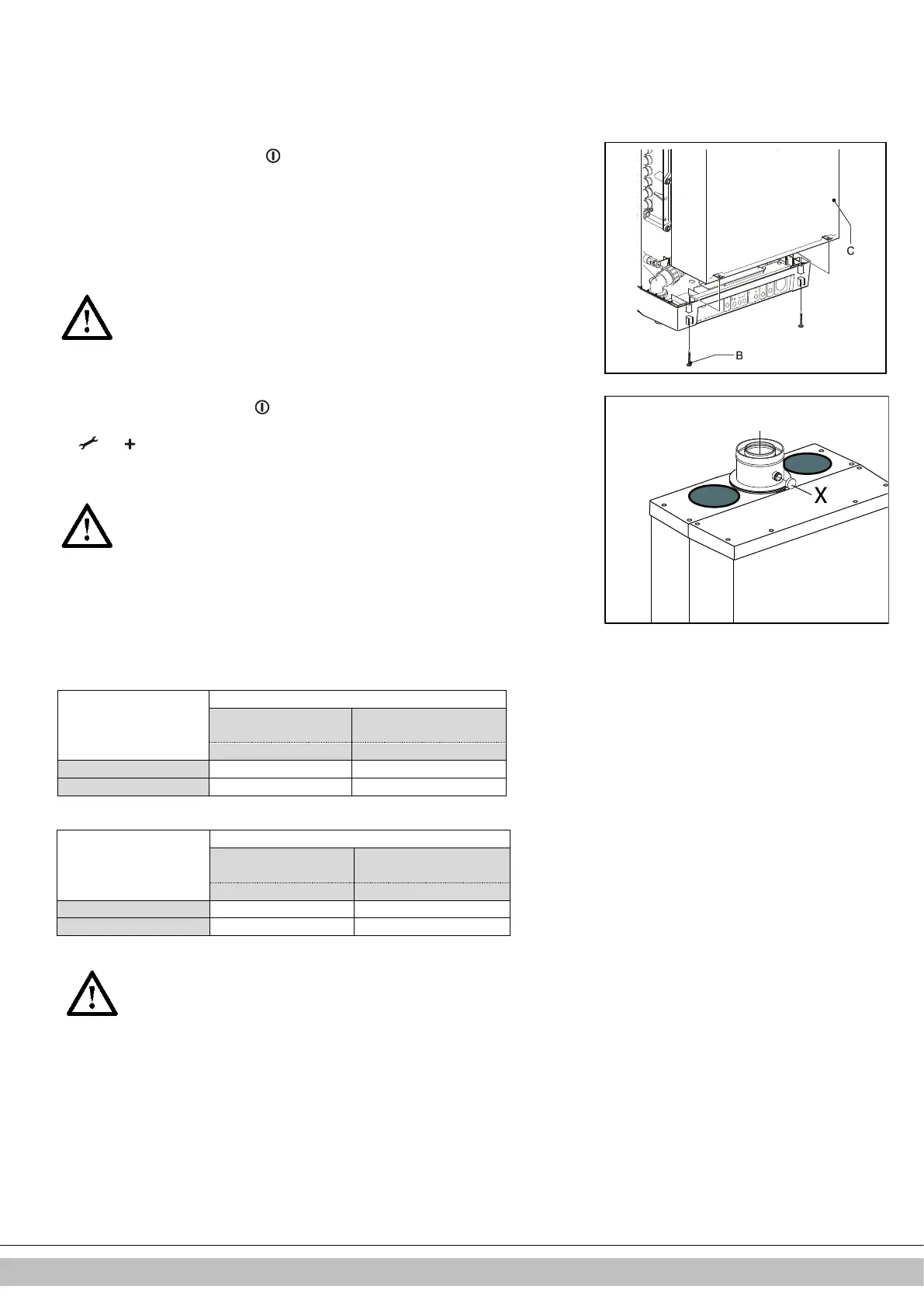 C

B

X