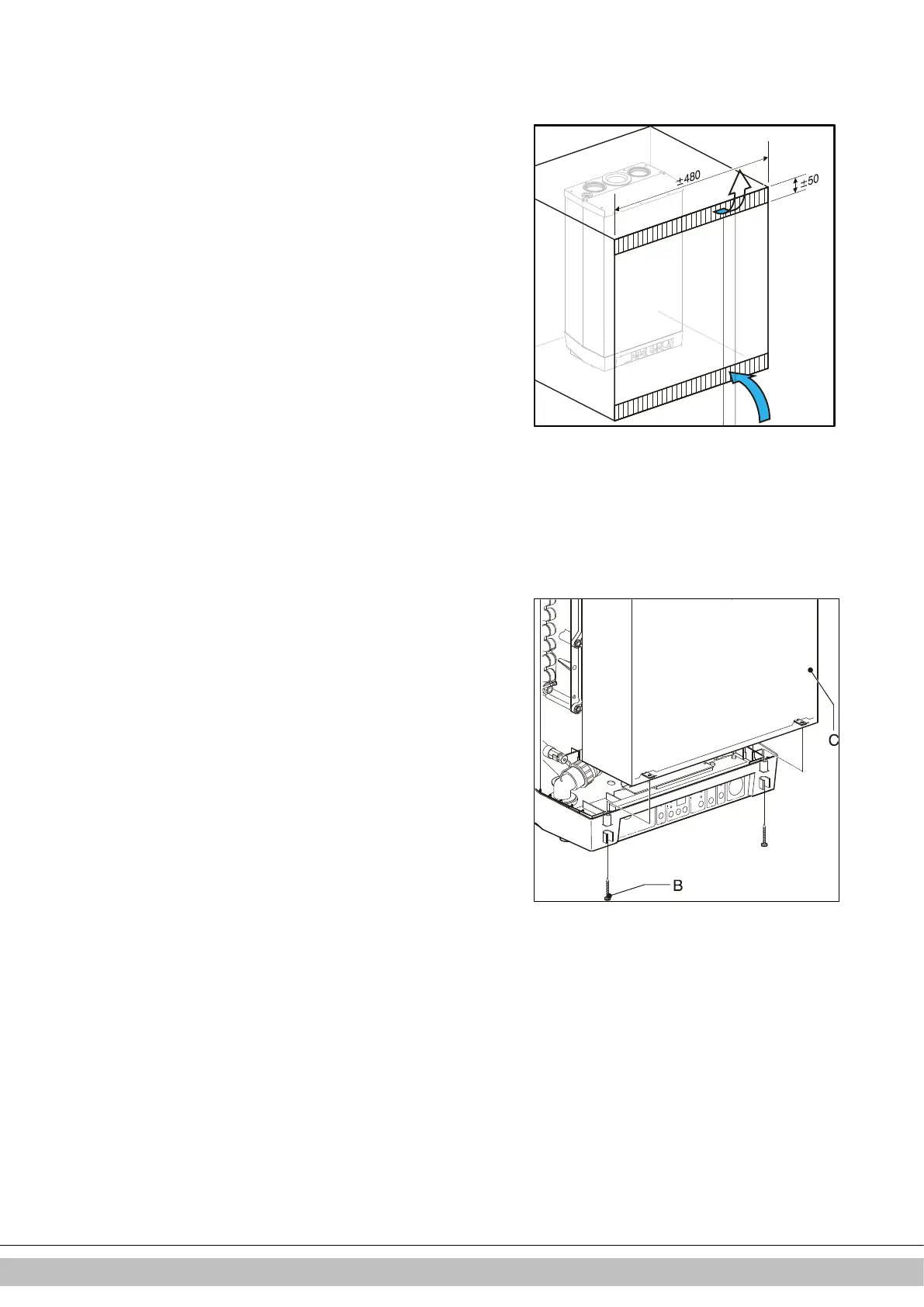 ±480

±50

C

B