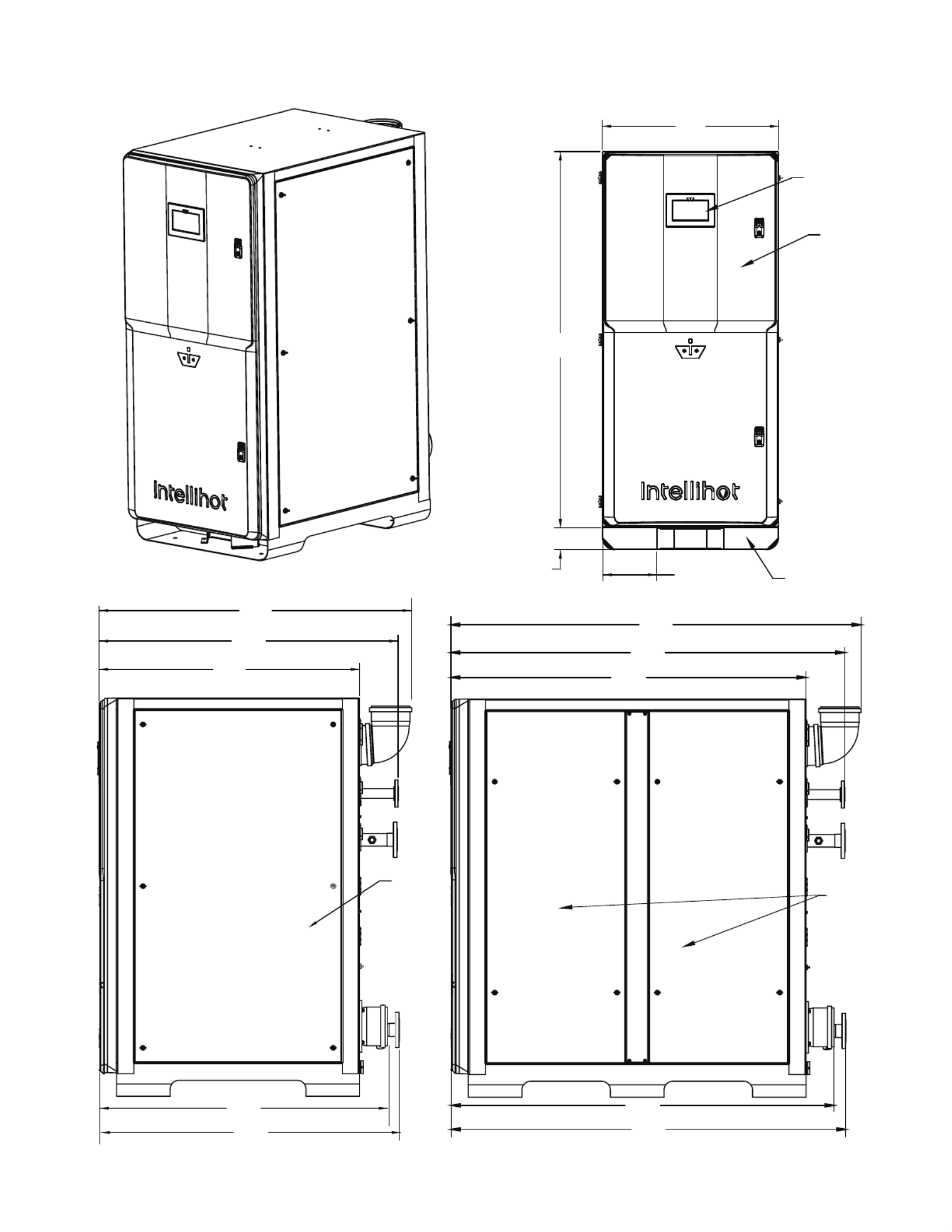 Intellihot

Intellihot