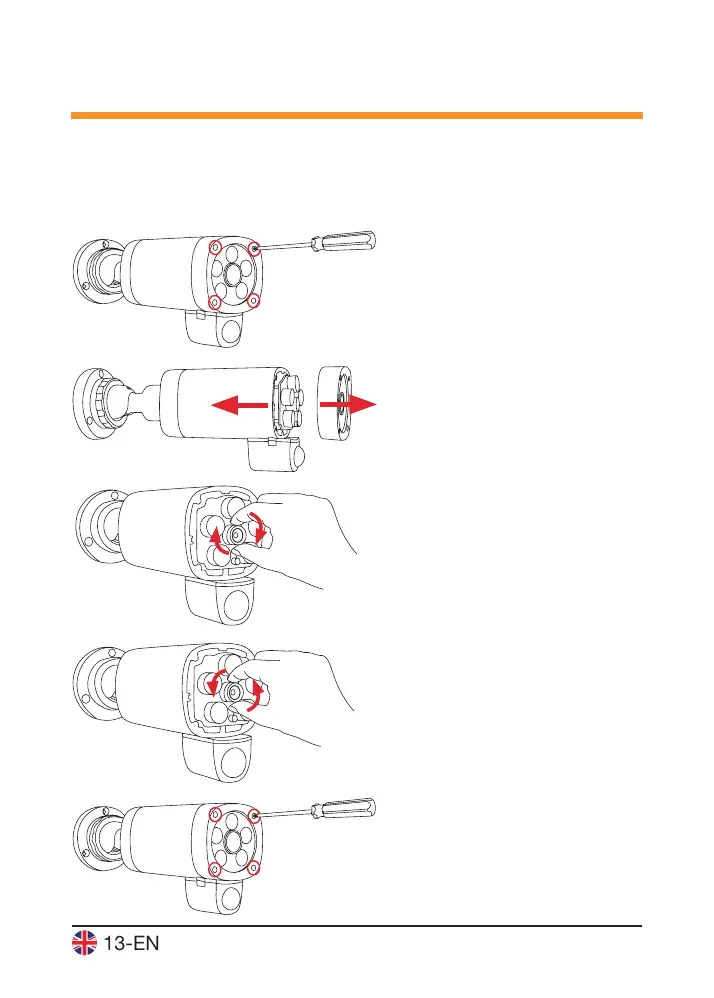 13-EN