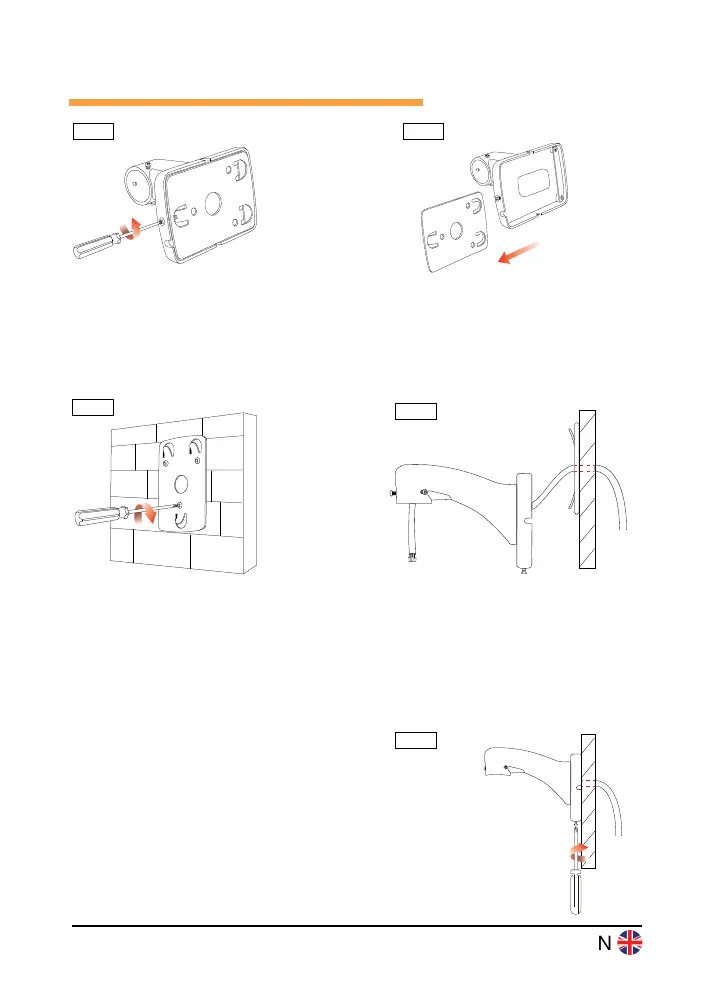 N