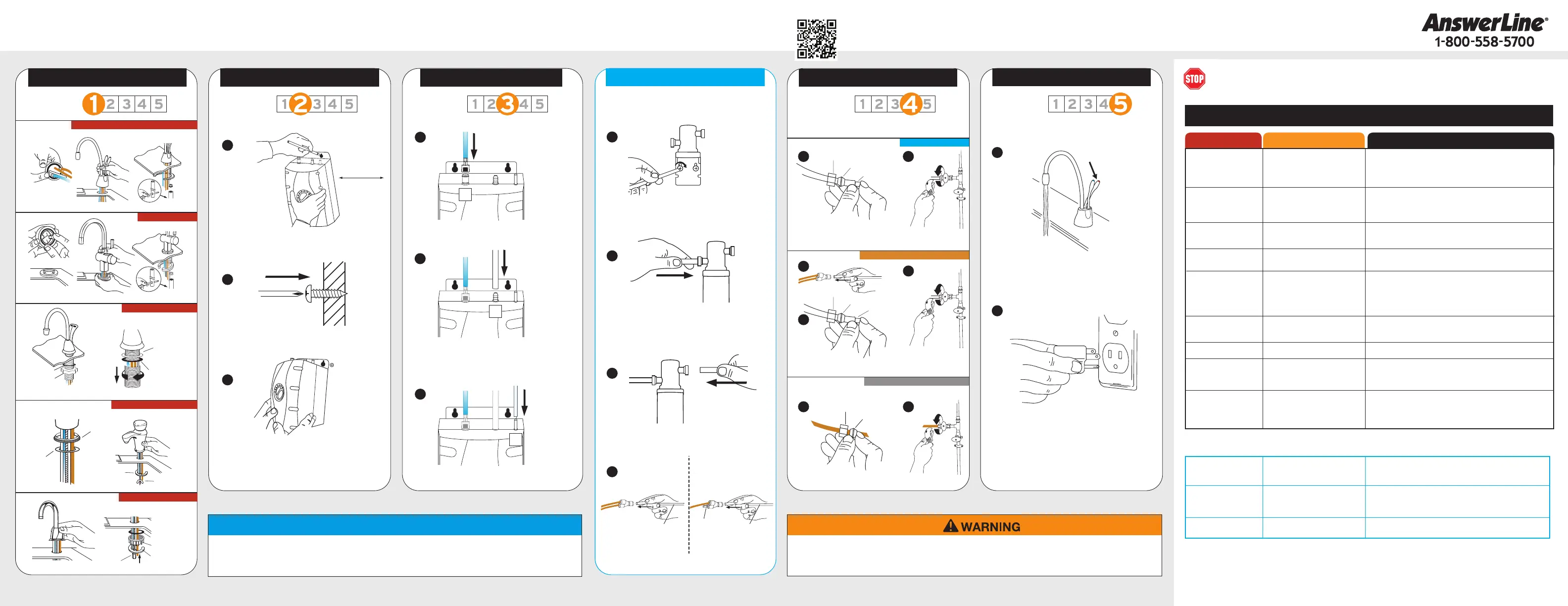 AnswerLine®
1-800-558-5700

1 2 3 4 5

1 2 3 4 5

1 2 3 4 5

1 2 3 4 5

1 2 3 4 5

STOP

WARNING