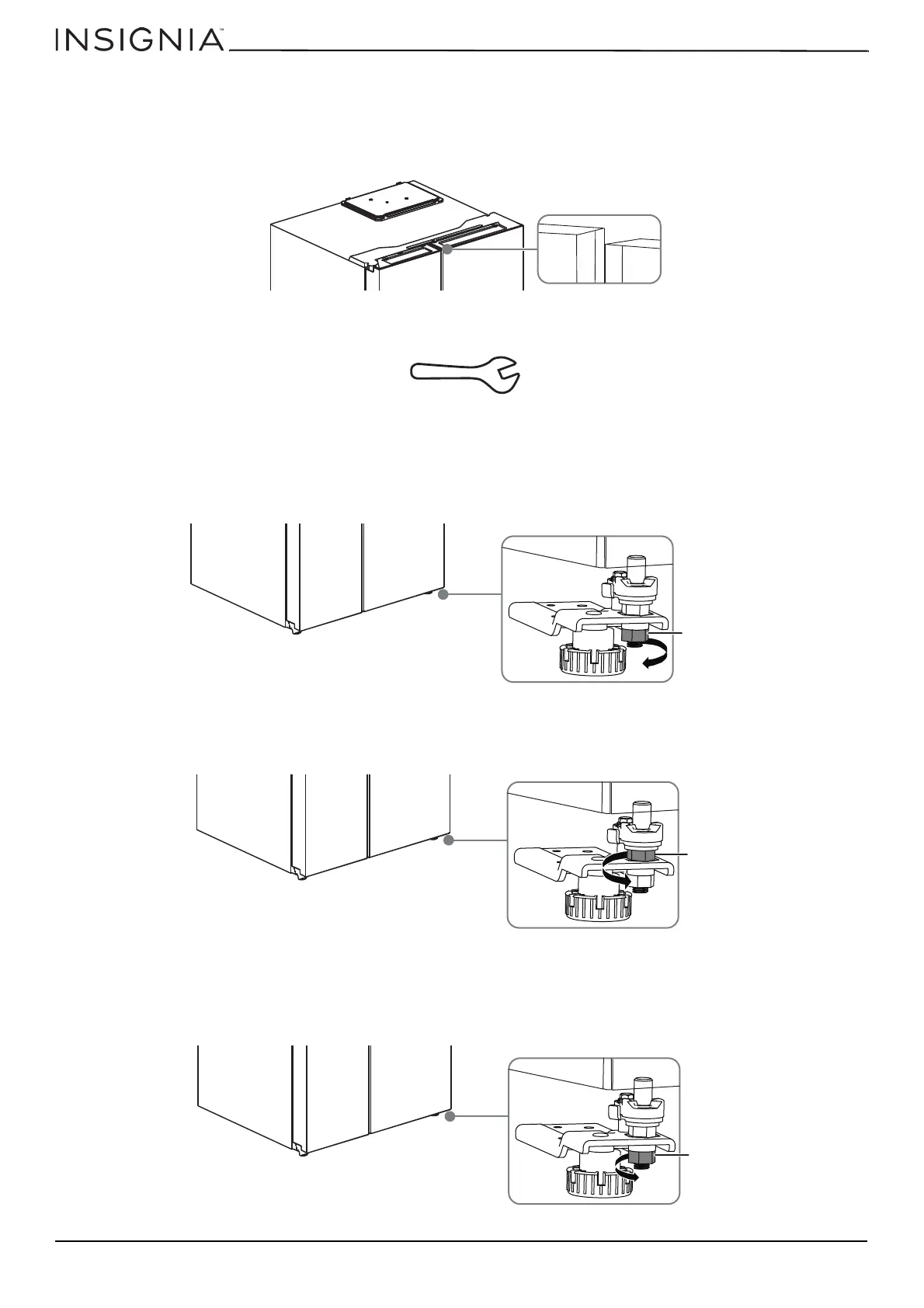 INSIGNIA™