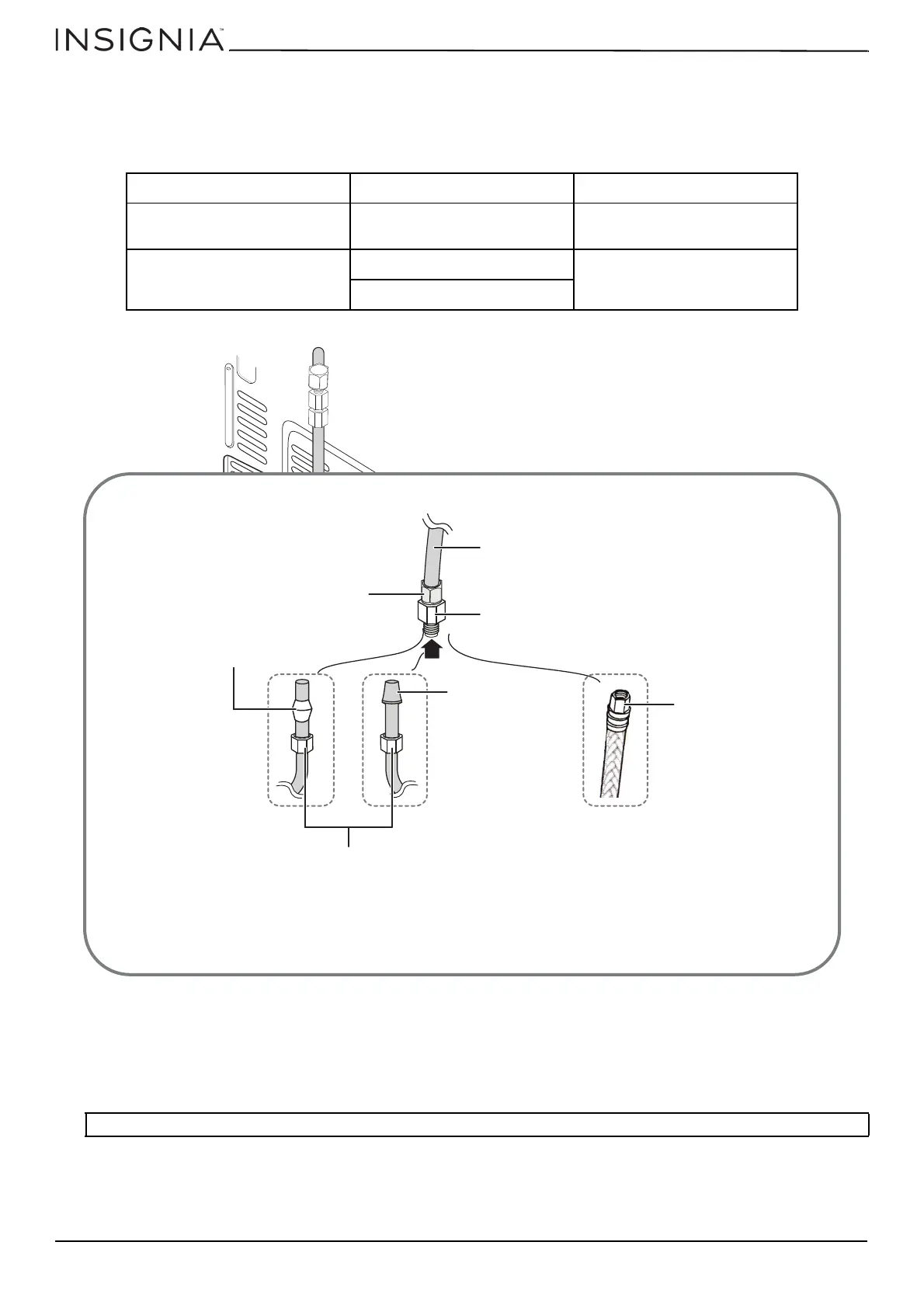 INSIGNIA™