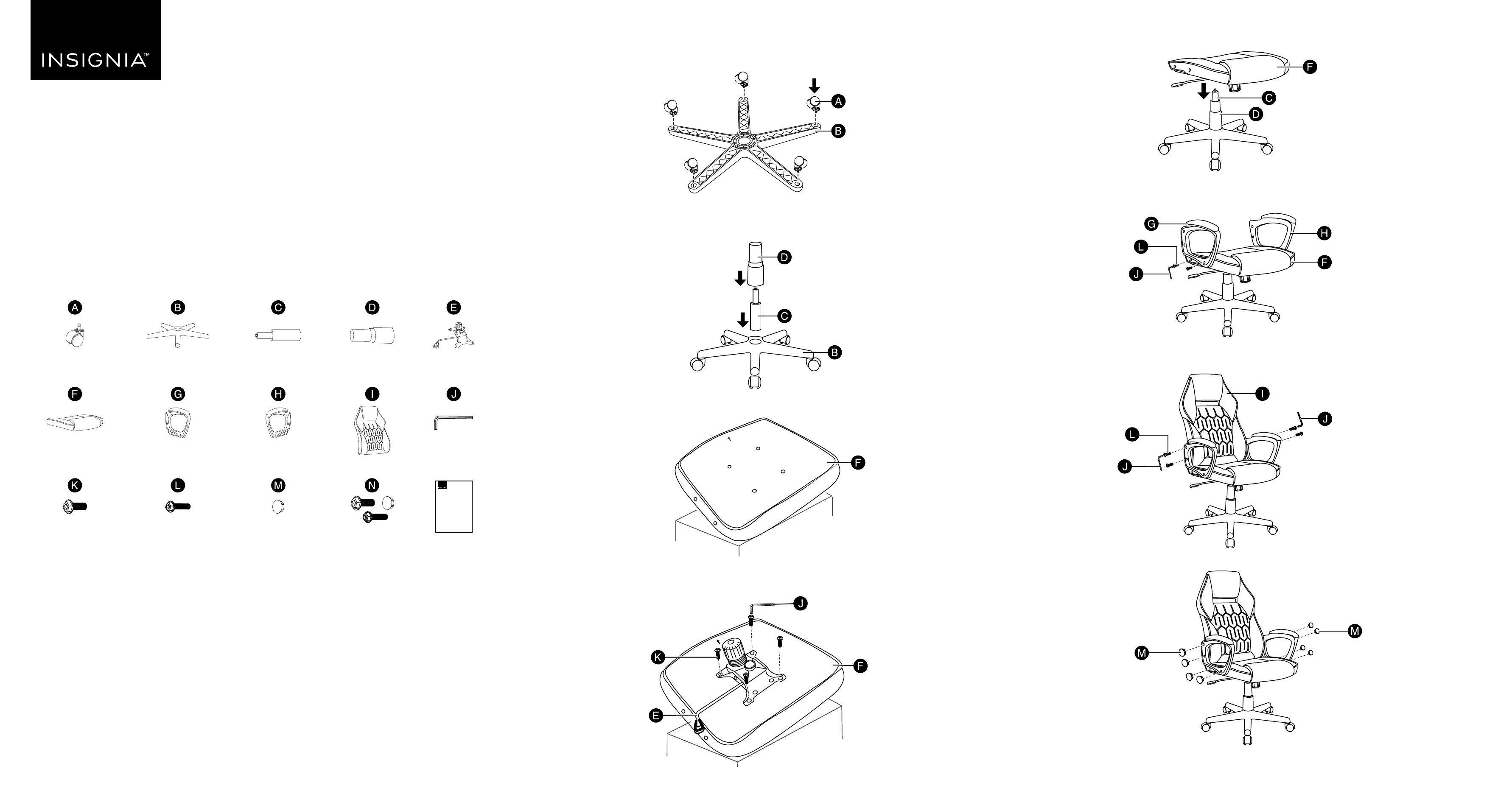 INSIGNIA™

A B C D E
F G H I J
K L M N

A
B

D
C
B

F

J
K
F
E

F
C
D

G
H
L
F
J

I
J
L
J

M
M