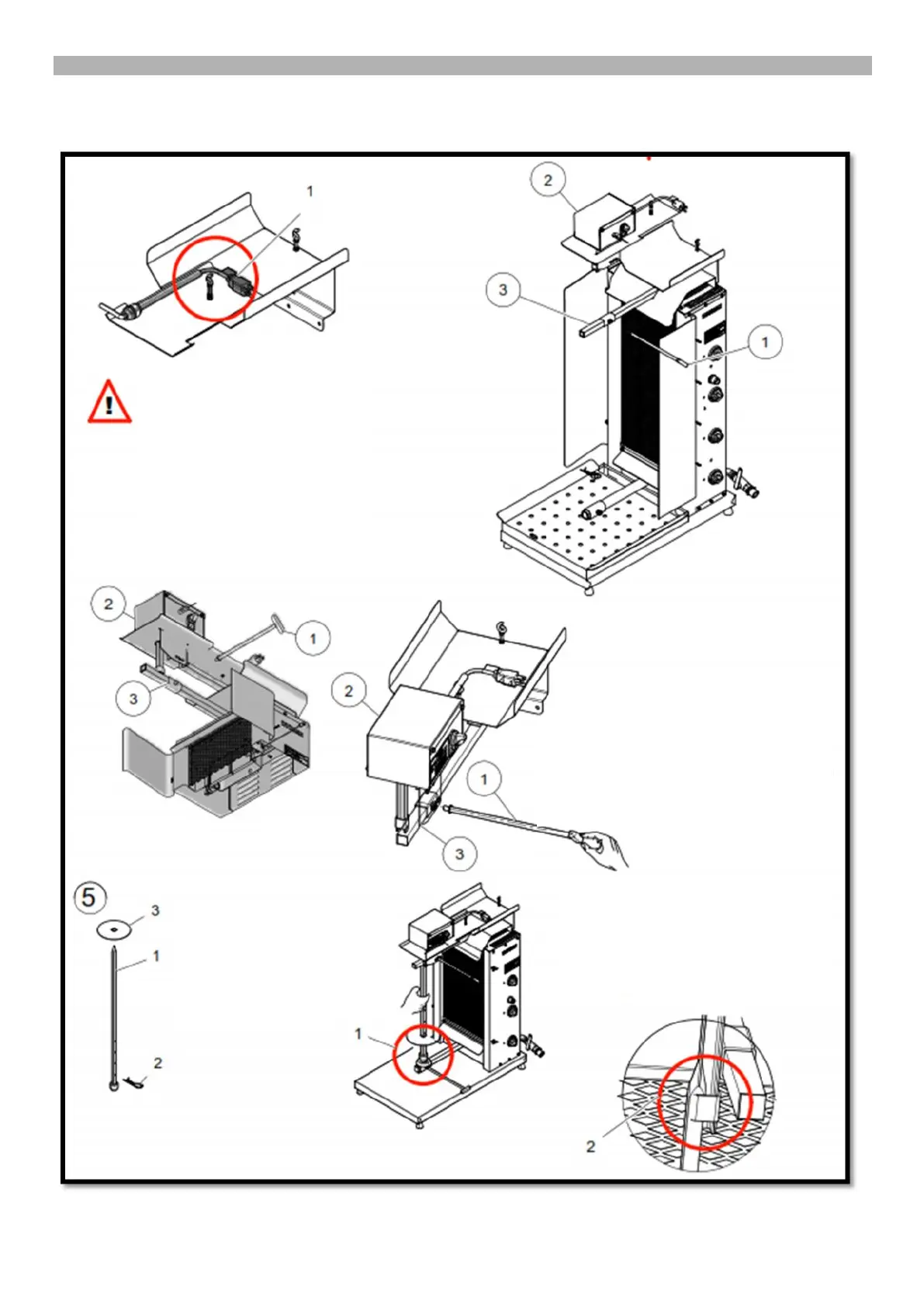 1

2

3

1

2

1

3

2

1

3

5

3

1

2

1

2