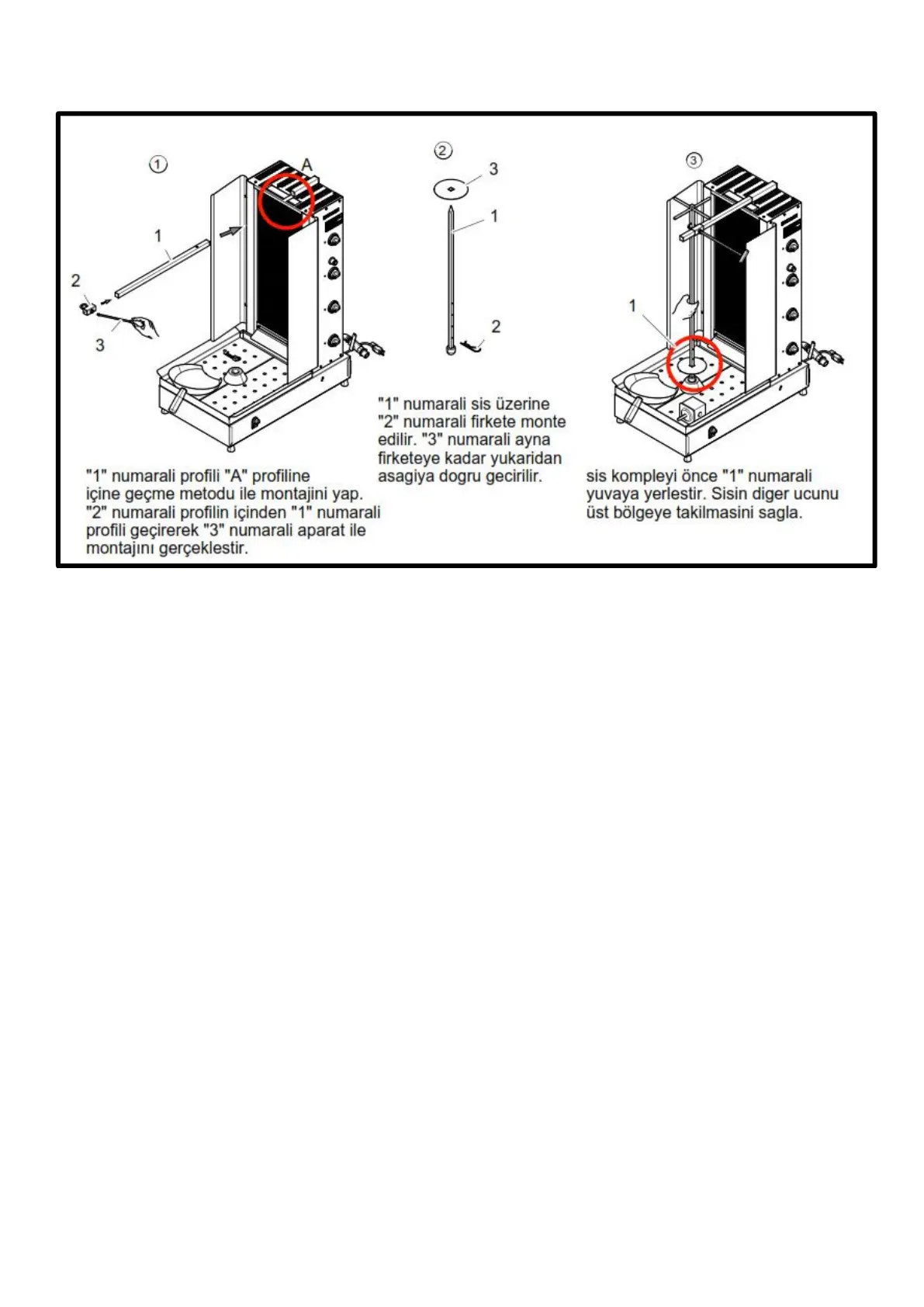 ①
A
1
2
3

"1" numarali profili "A" profiline içine geçme metodu ile montajini yap. "2" numarali profilin içinden "1" numarali profili geçirerek "3" numarali aparat ile montajını gerçeklestir.

②
3
1
2

"1" numarali sis üzerine "2" numarali firkete monte edilir. "3" numarali ayna firketeye kadar yukaridan asagiya dogru gecirilir.

③
1

sis kompleyi önce "1" numarali yuvaya yerlestir. Sisin diger ucunu üst bölgeye takilmasini sagla.