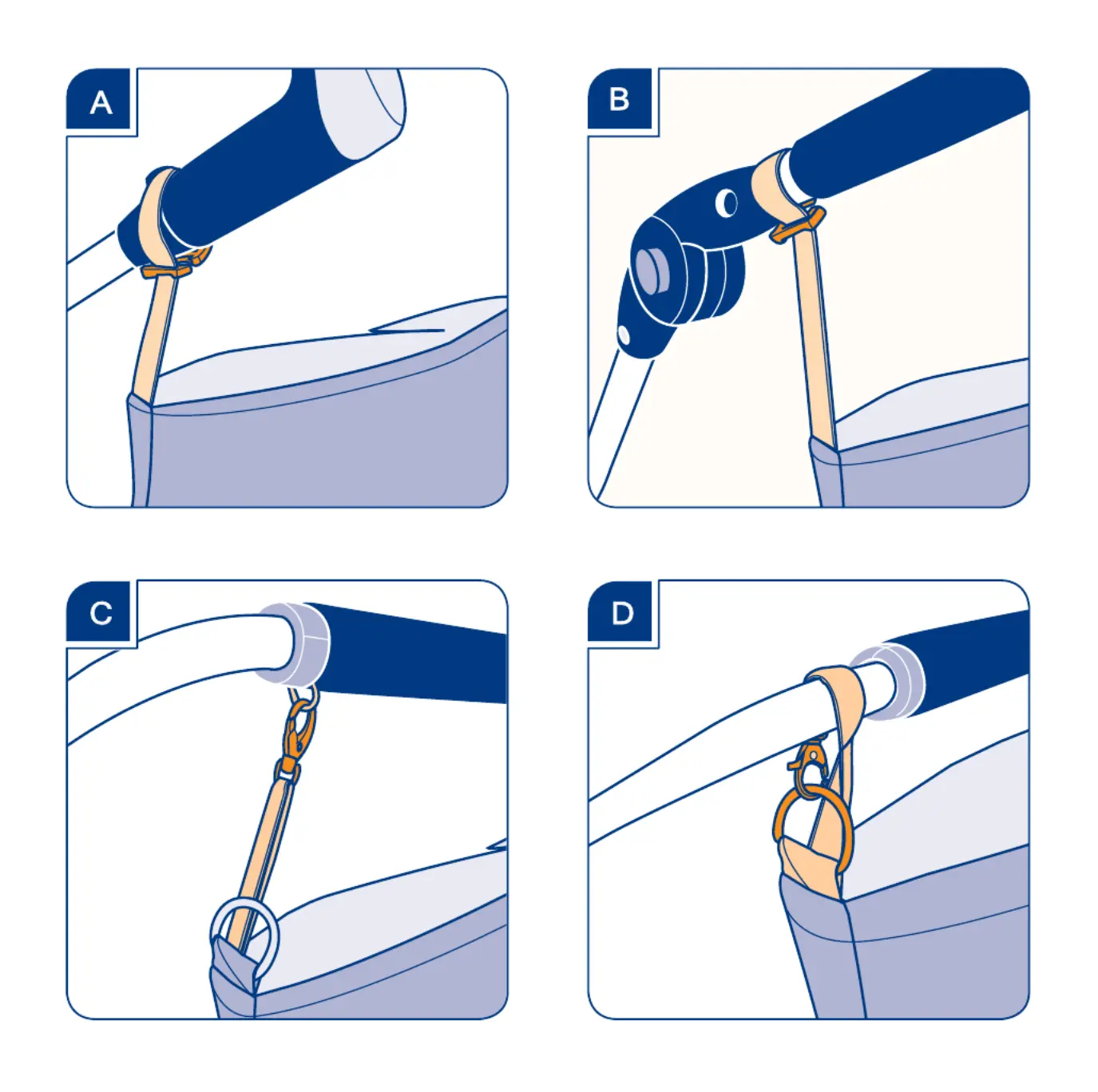 A

B

C

D