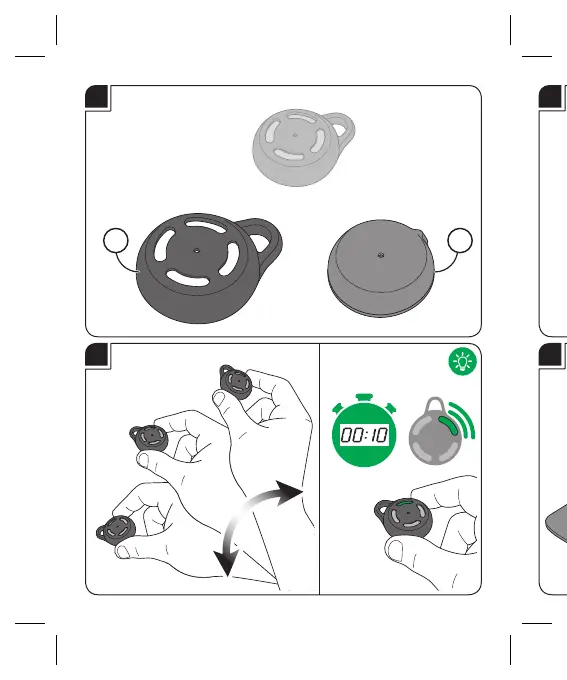 00:10