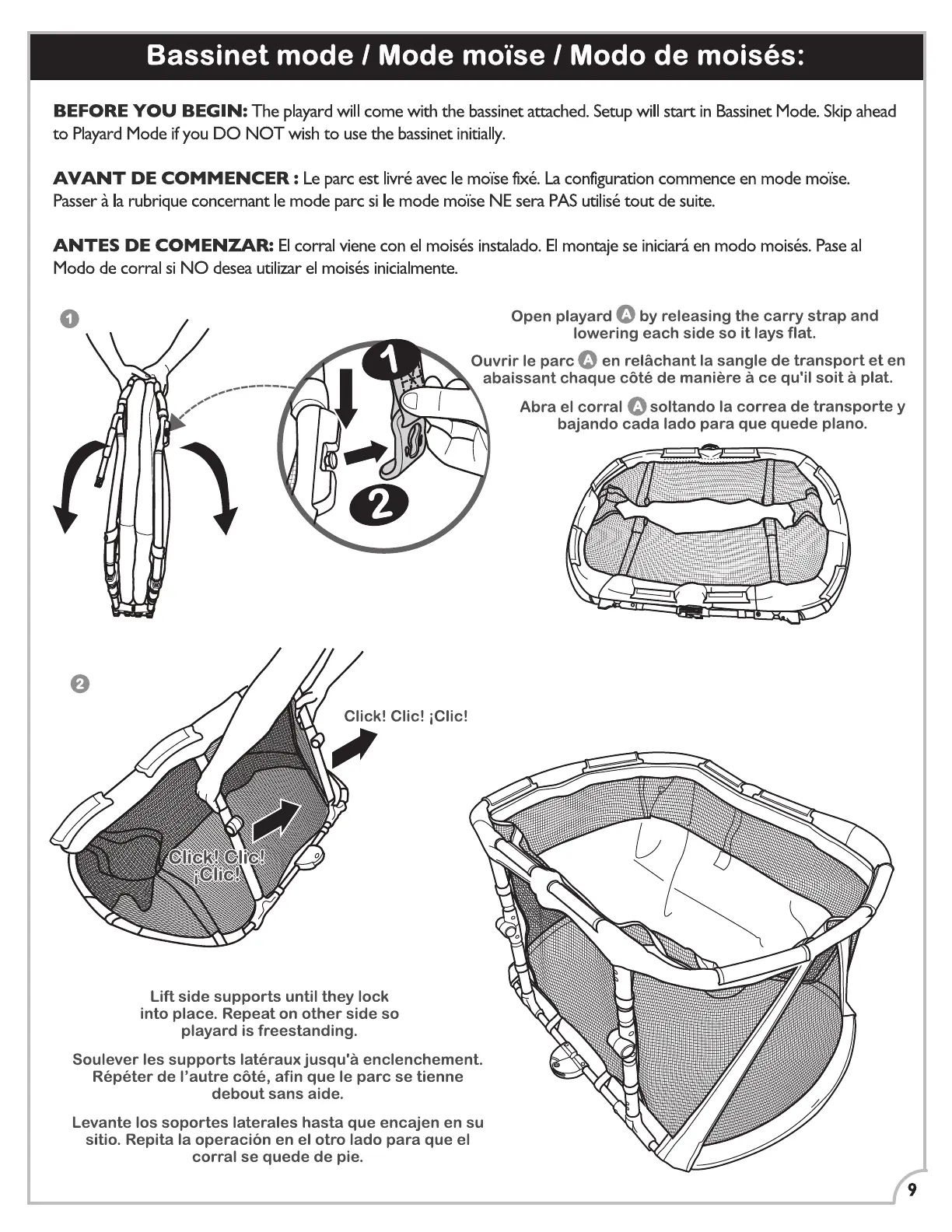 Bassinet mode / Mode moïse / Modo de moisés:

BEFORE YOU BEGIN: The playard will come with the bassinet attached. Setup will start in Bassinet Mode. Skip ahead to Playard Mode if you DO NOT wish to use the bassinet initially.

AVANT DE COMMENCER : Le parc est livré avec le moïse fixé. La configuration commence en mode moïse. Passer à la rubrique concernant le mode parc si le mode moïse NE sera PAS utilisé tout de suite.

ANTES DE COMENZAR: El corral viene con el moisés instalado. El montaje se iniciará en modo moisés. Pase al Modo de corral si NO desea utilizar el moisés inicialmente.

1

1

2

Open playard A by releasing the carry strap and lowering each side so it lays flat.

Ouvrir le parc A en relâchant la sangle de transport et en abaissant chaque côté de manière à ce qu'il soit à plat.

Abra el corral A soltando la correa de transporte y bajando cada lado para que quede plano.

2

Click! Clic! ¡Clic!

Click! Clic! ¡Clic!

Lift side supports until they lock into place. Repeat on other side so playard is freestanding.

Soulever les supports latéraux jusqu'à enclenchement. Répéter de l'autre côté, afin que le parc se tienne debout sans aide.

Levante los soportes laterales hasta que encajen en su sitio. Repita la operación en el otro lado para que el corral se quede de pie.

9