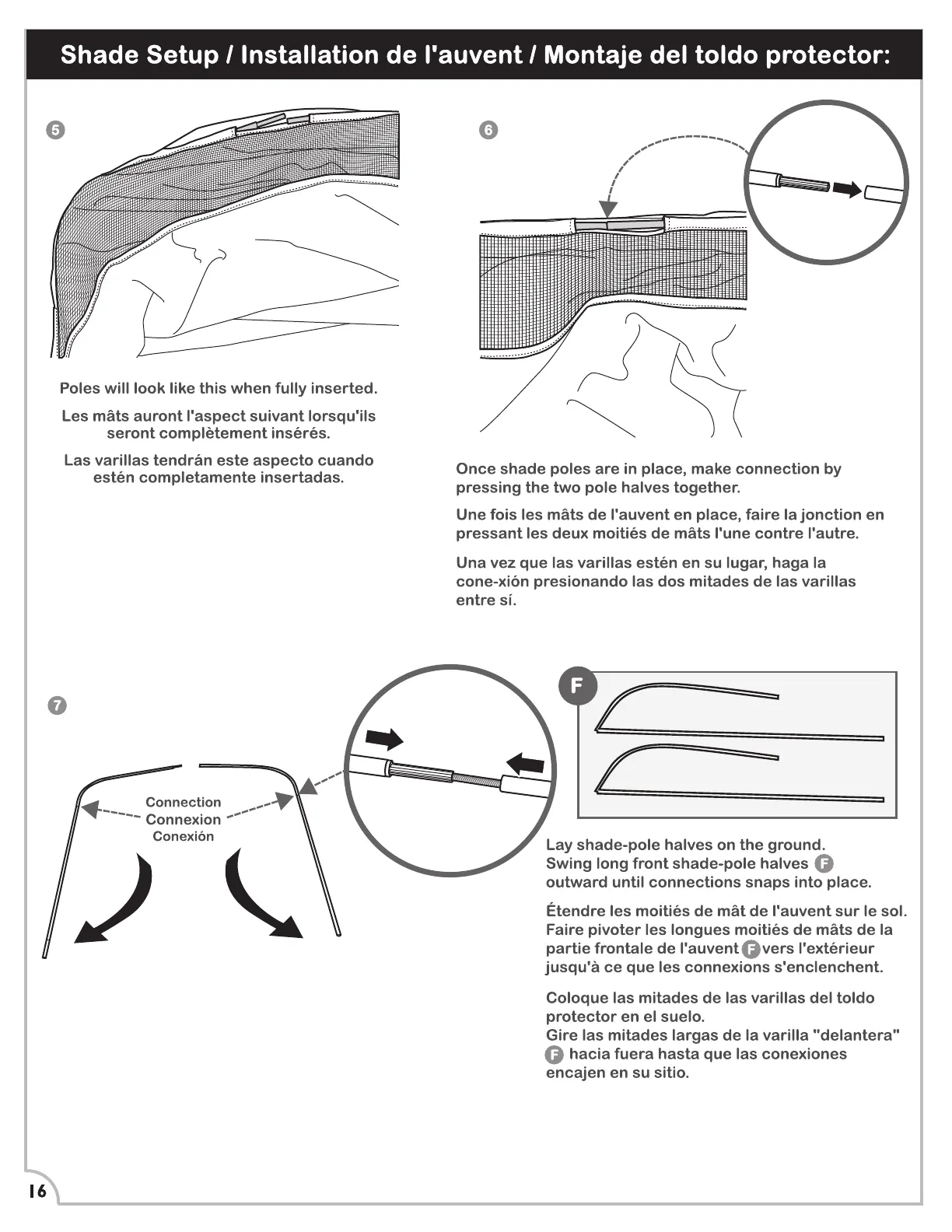 Shade Setup / Installation de l'auvent / Montaje del toldo protector:

5

Poles will look like this when fully inserted.

Les mâts auront l'aspect suivant lorsqu'ils seront complètement insérés.

Las varillas tendrán este aspecto cuando estén completamente insertadas.

6

Once shade poles are in place, make connection by pressing the two pole halves together.

Une fois les mâts de l'auvent en place, faire la jonction en pressant les deux moitiés de mâts l'une contre l'autre.

Una vez que las varillas estén en su lugar, haga la cone-xión presionando las dos mitades de las varillas entre sí.

7

Connection
Connexion
Conexión

F

Lay shade-pole halves on the ground. Swing long front shade-pole halves F outward until connections snaps into place.

Étendre les moitiés de mât de l'auvent sur le sol. Faire pivoter les longues moitiés de mâts de la partie frontale de l'auvent F vers l'extérieur jusqu'à ce que les connexions s'enclenchent.

Coloque las mitades de las varillas del toldo protector en el suelo.
Gire las mitades largas de la varilla "delantera" F hacia fuera hasta que las conexiones encajen en su sitio.

16