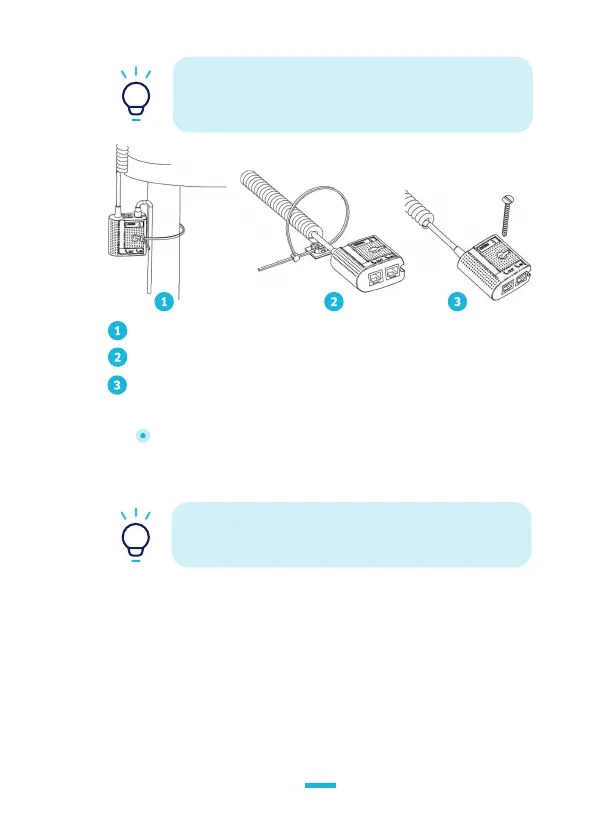 1

2

3

1

2

3