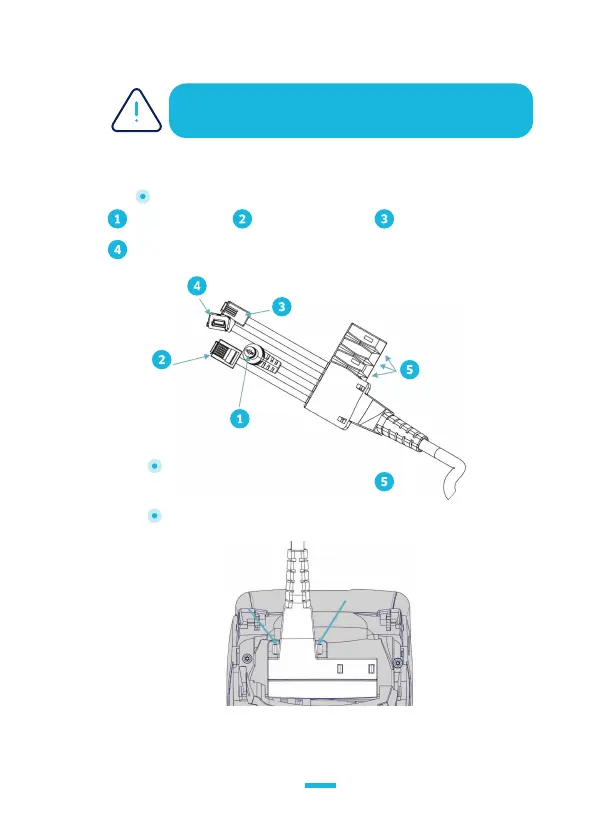 1 2 3
4

4
3
2
5
1

5