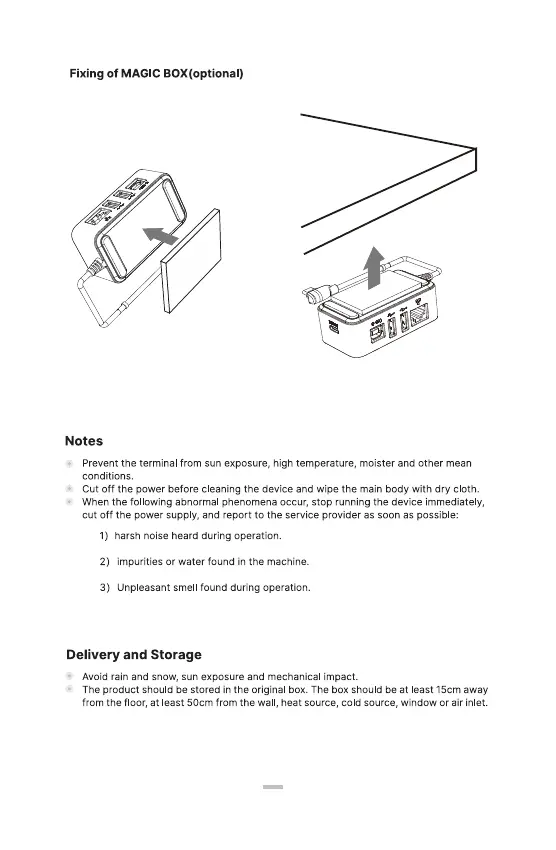 Fixing of MAGIC BOX(optional)

Notes

Prevent the terminal from sun exposure, high temperature, moister and other mean conditions.
Cut off the power before cleaning the device and wipe the main body with dry cloth.
When the following abnormal phenomena occur, stop running the device immediately, cut off the power supply, and report to the service provider as soon as possible:

1) harsh noise heard during operation.

2) impurities or water found in the machine.

3) Unpleasant smell found during operation.

Delivery and Storage

Avoid rain and snow, sun exposure and mechanical impact.
The product should be stored in the original box. The box should be at least 15cm away from the floor, at least 50cm from the wall, heat source, cold source, window or air inlet.