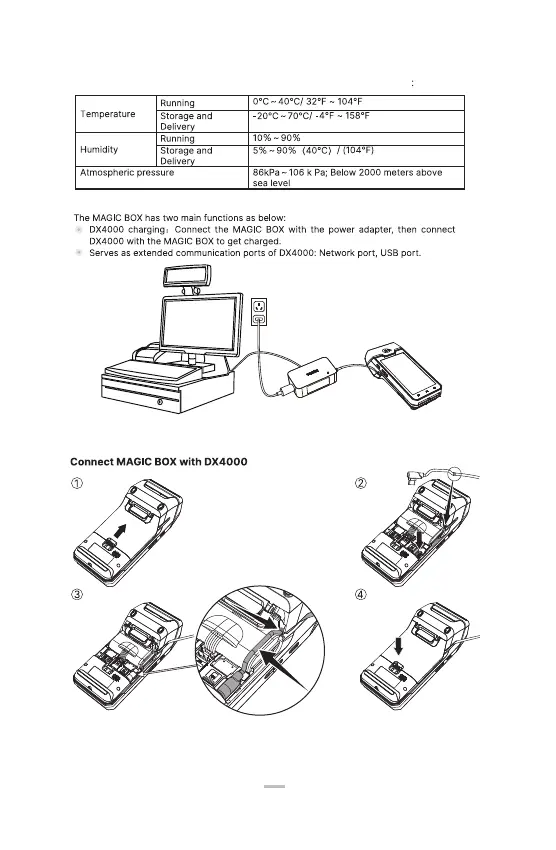 :

| Temperature | Running | 0°C ~ 40°C/ 32°F ~ 104°F |
|---|---|---|
| | Storage and Delivery | -20°C ~ 70°C/ -4°F ~ 158°F |
| Humidity | Running | 10% ~ 90% |
| | Storage and Delivery | 5% ~ 90% (40°C) / (104°F) |
| Atmospheric pressure | | 86kPa ~ 106 k Pa; Below 2000 meters above sea level |

The MAGIC BOX has two main functions as below:

DX4000 charging: Connect the MAGIC BOX with the power adapter, then connect DX4000 with the MAGIC BOX to get charged.

Serves as extended communication ports of DX4000: Network port, USB port.

Connect MAGIC BOX with DX4000

①

②

③

④