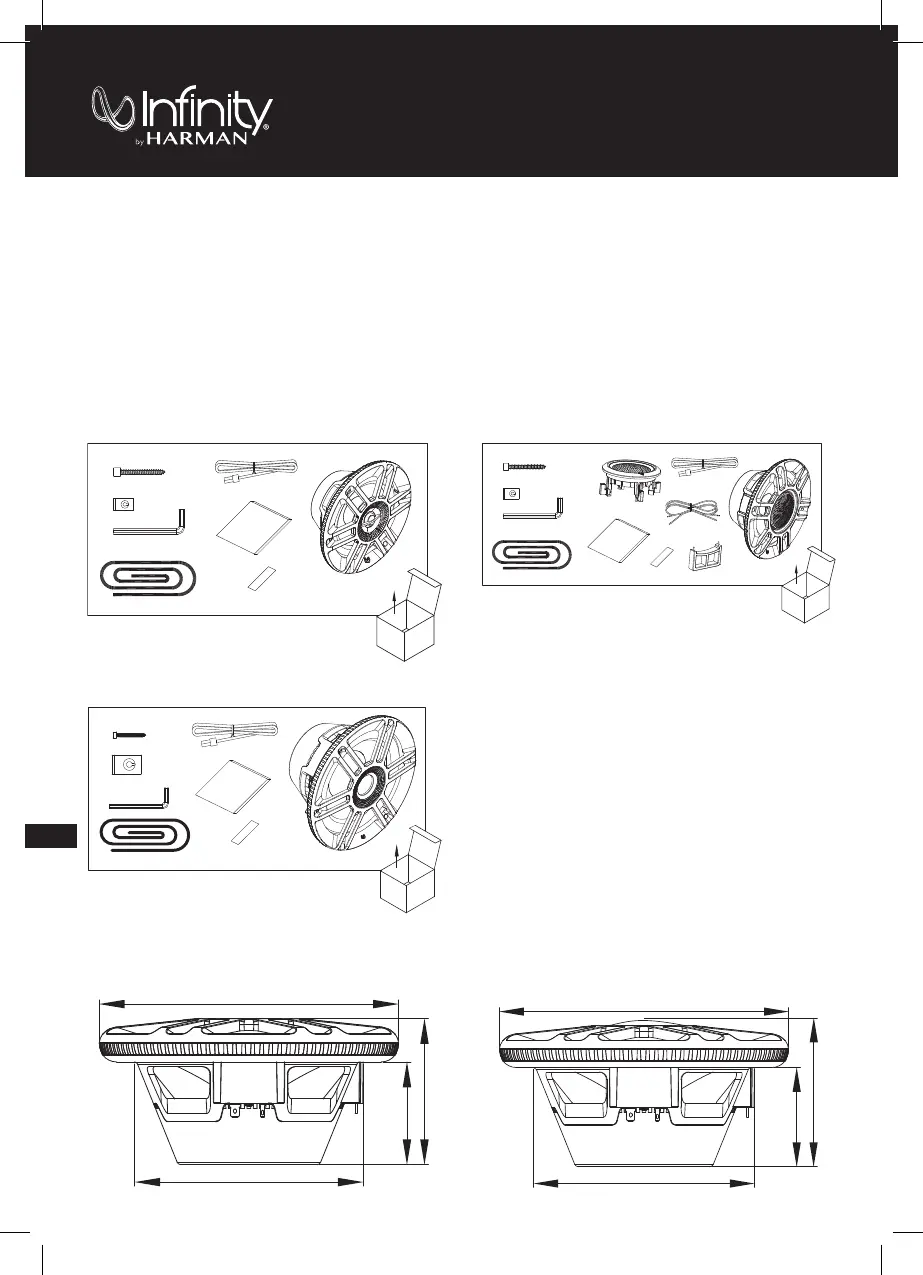 Infinity®
by HARMAN