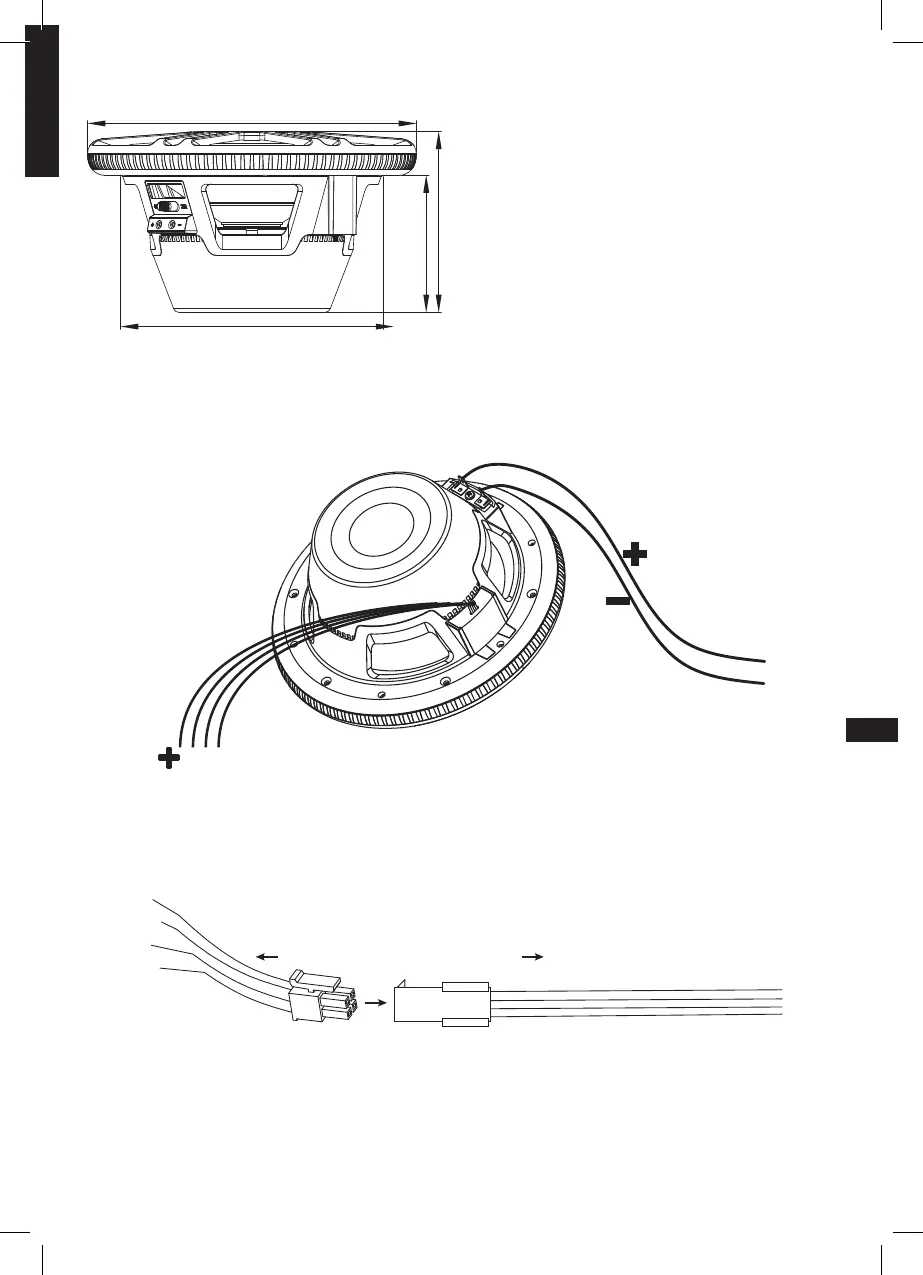 +
−
+