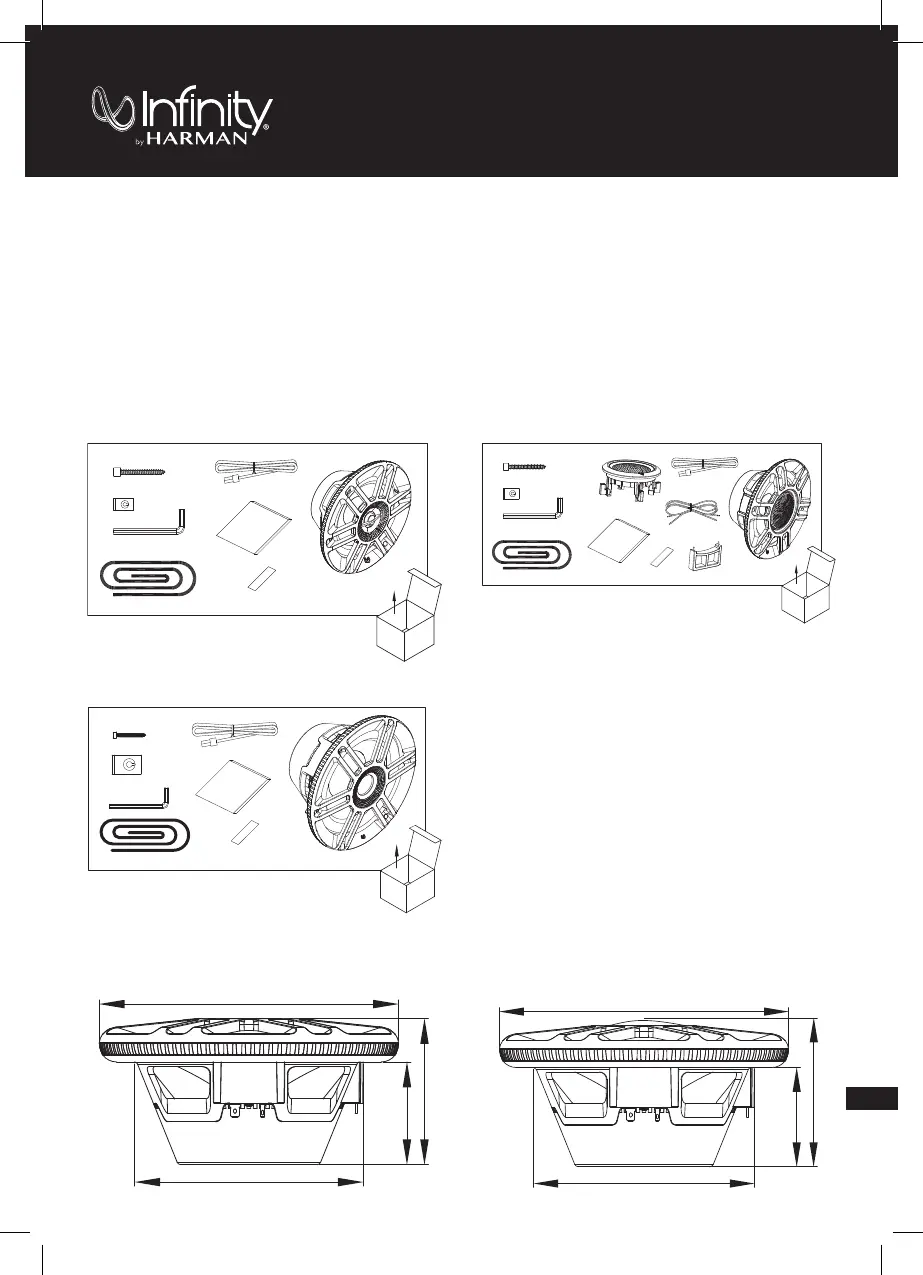 Infinity®
by HARMAN