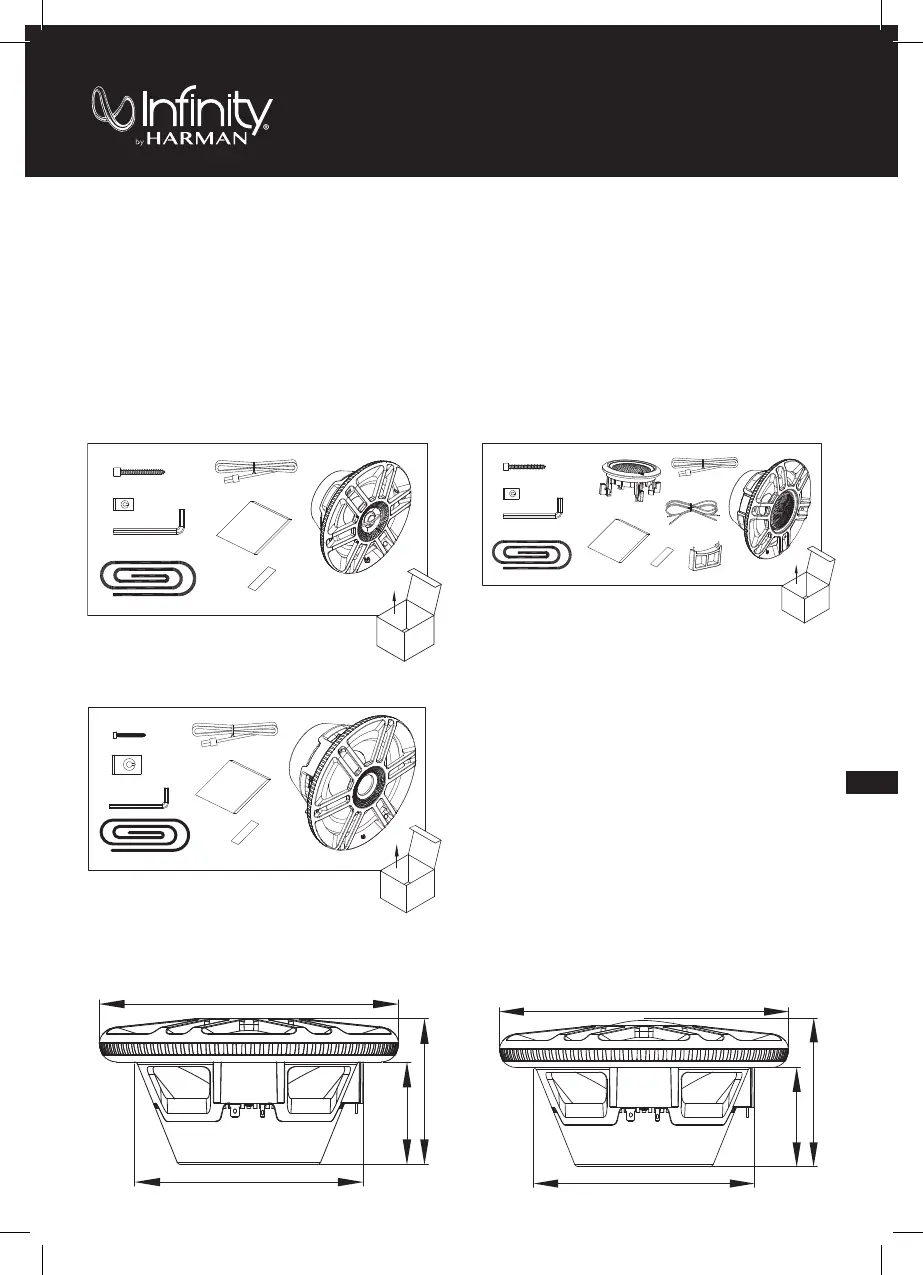 Infinity® by HARMAN