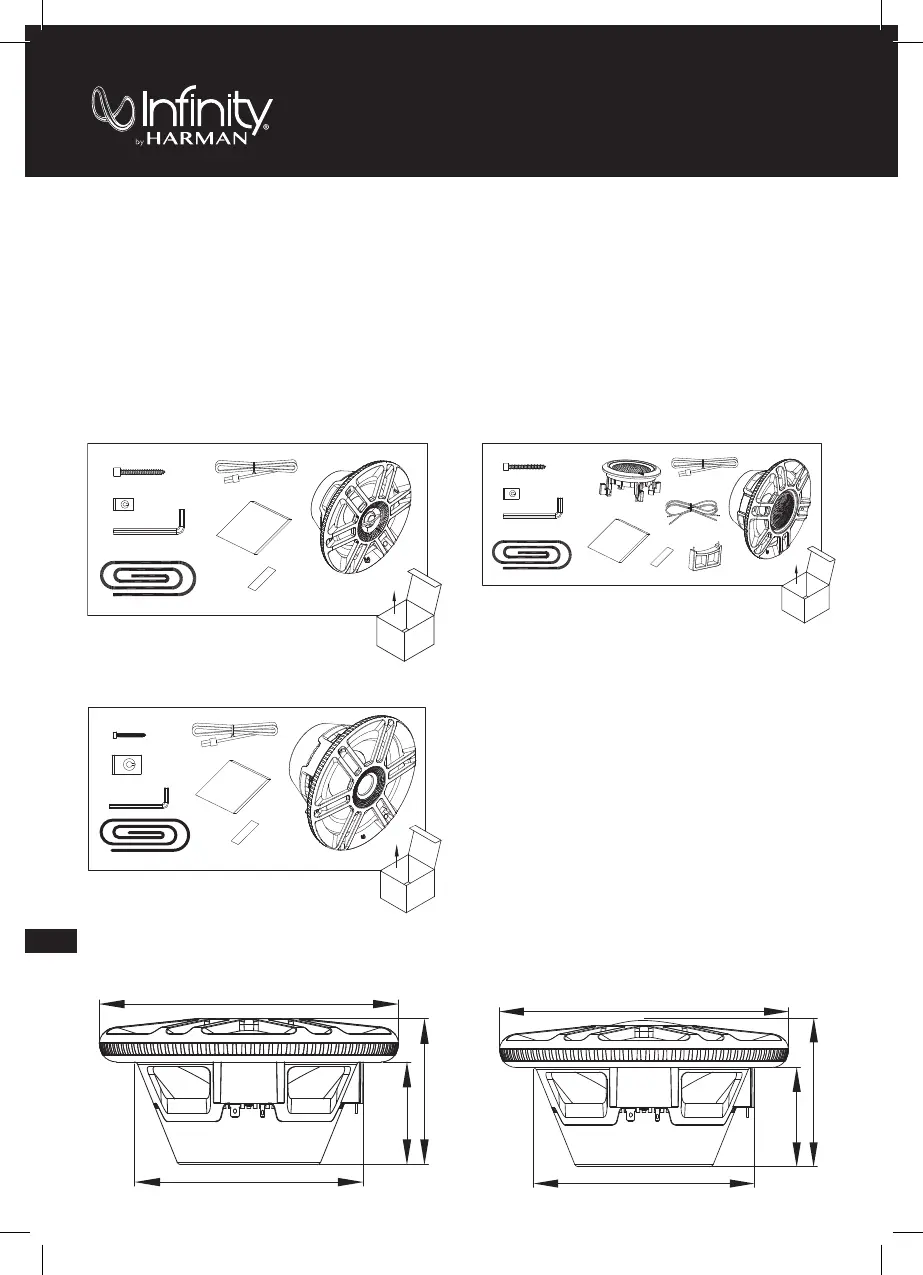 Infinity®
by HARMAN