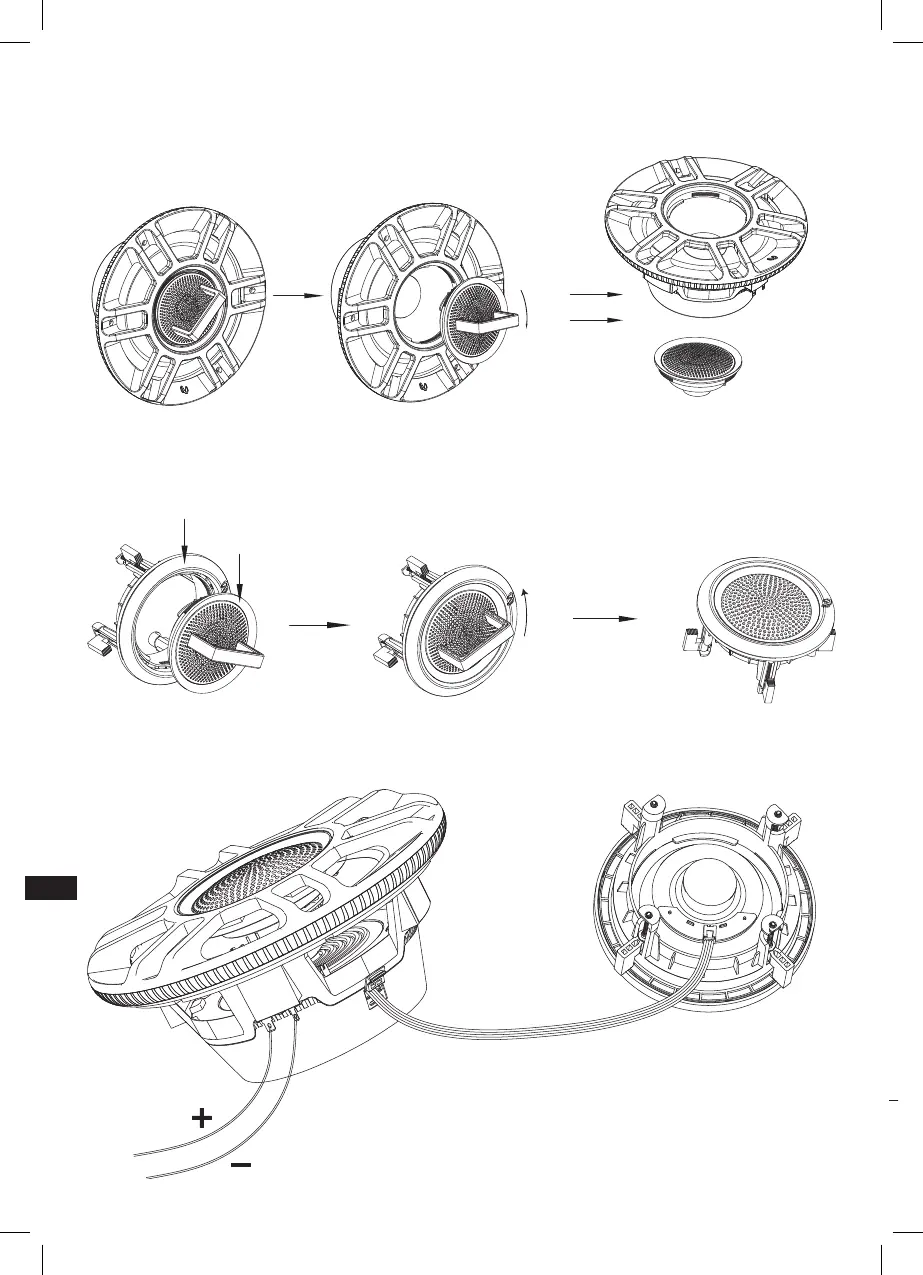 +
−