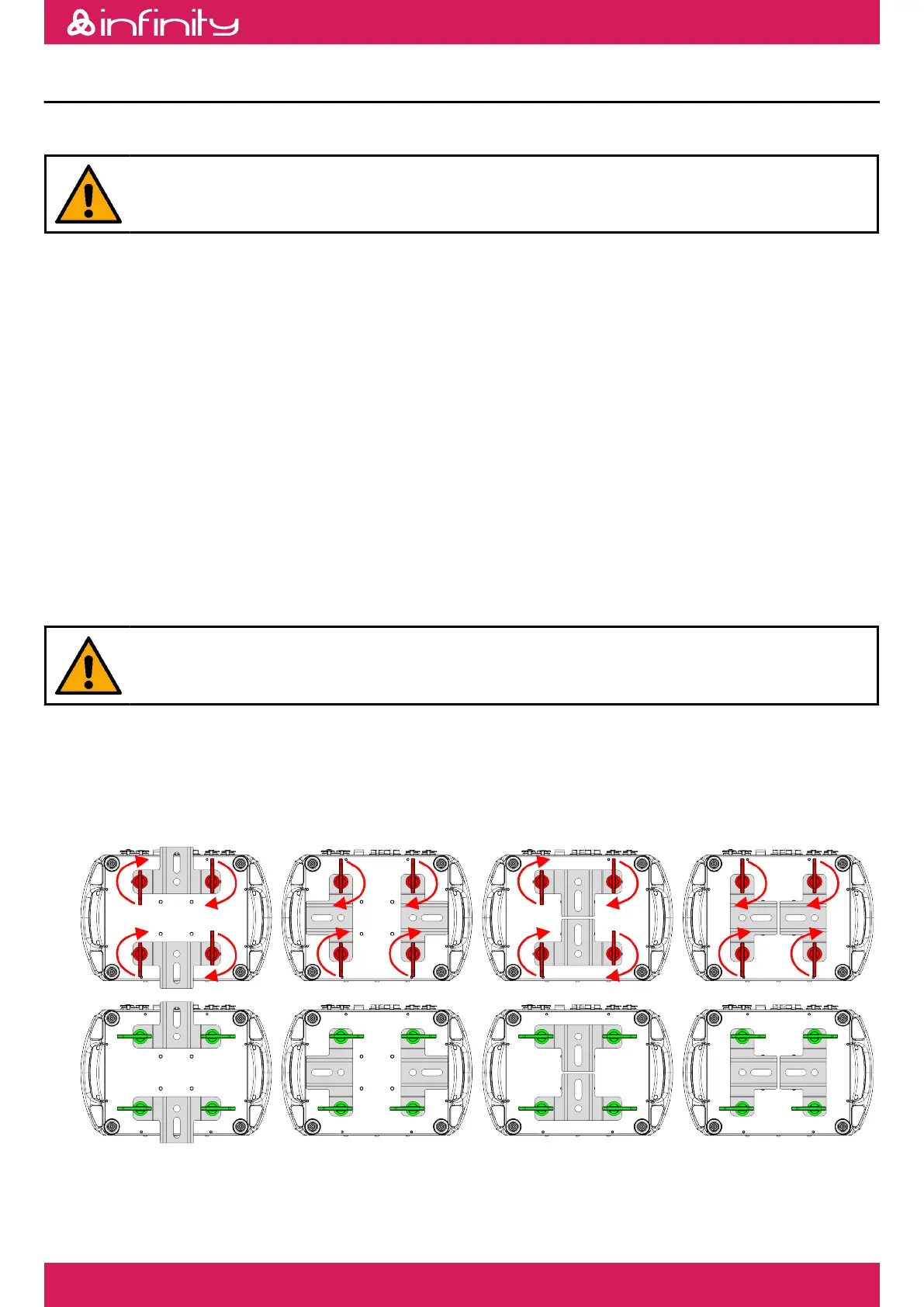 infinity